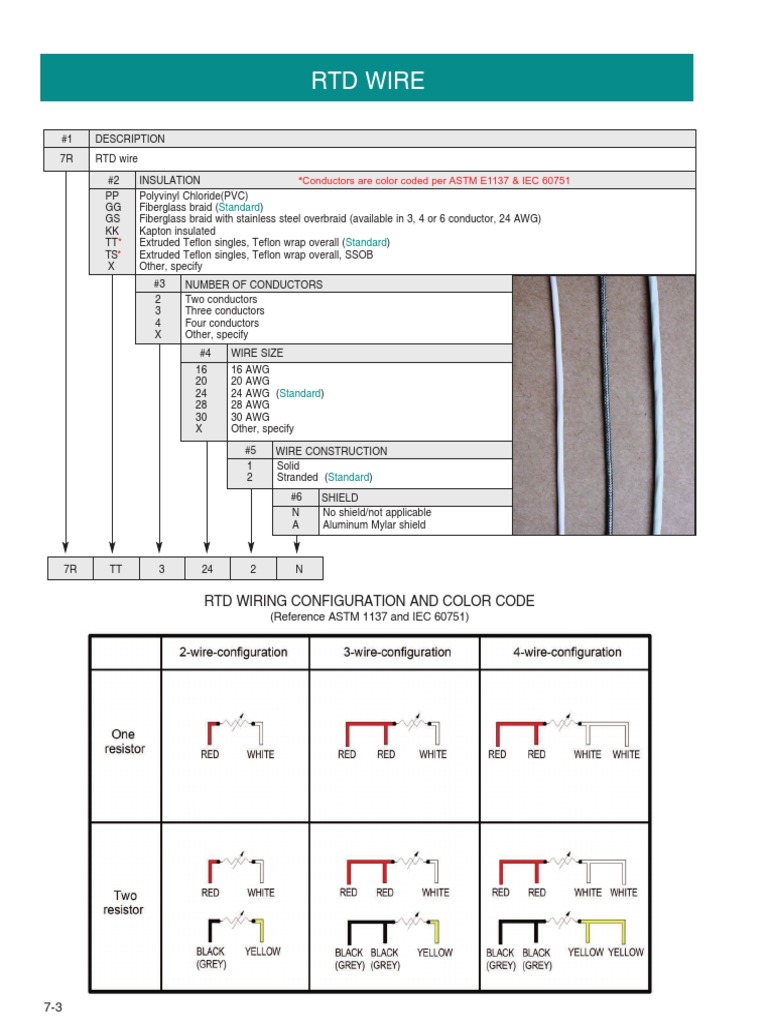 RTD WIRE

| #1 | DESCRIPTION |
|---|---|
| 7R | RTD wire |

| #2 | INSULATION *Conductors are color coded per ASTM E1137 & IEC 60751 |
|---|---|
| PP | Polyvinyl Chloride(PVC) |
| GG | Fiberglass braid (Standard) |
| GS | Fiberglass braid with stainless steel overbraid (available in 3, 4 or 6 conductor, 24 AWG) |
| KK | Kapton insulated |
| TT* | Extruded Teflon singles, Teflon wrap overall (Standard) |
| TS* | Extruded Teflon singles, Teflon wrap overall, SSOB |
| X | Other, specify |

| #3 | NUMBER OF CONDUCTORS |
|---|---|
| 2 | Two conductors |
| 3 | Three conductors |
| 4 | Four conductors |
| X | Other, specify |

| #4 | WIRE SIZE |
|---|---|
| 16 | 16 AWG |
| 20 | 20 AWG |
| 24 | 24 AWG (Standard) |
| 28 | 28 AWG |
| 30 | 30 AWG |
| X | Other, specify |

| #5 | WIRE CONSTRUCTION |
|---|---|
| 1 | Solid |
| 2 | Stranded (Standard) |

| #6 | SHIELD |
|---|---|
| N | No shield/not applicable |
| A | Aluminum Mylar shield |

| 7R | TT | 3 | 24 | 2 | N |
|---|---|---|---|---|---|

RTD WIRING CONFIGURATION AND COLOR CODE
(Reference ASTM 1137 and IEC 60751)

| | 2-wire-configuration | 3-wire-configuration | 4-wire-configuration |
|---|---|---|---|
| One resistor | RED WHITE | RED RED WHITE | RED RED WHITE WHITE |
| Two resistor | RED WHITE BLACK (GREY) YELLOW | RED RED WHITE BLACK (GREY) BLACK (GREY) YELLOW | RED RED WHITE WHITE BLACK (GREY) BLACK (GREY) YELLOW YELLOW |

7-3