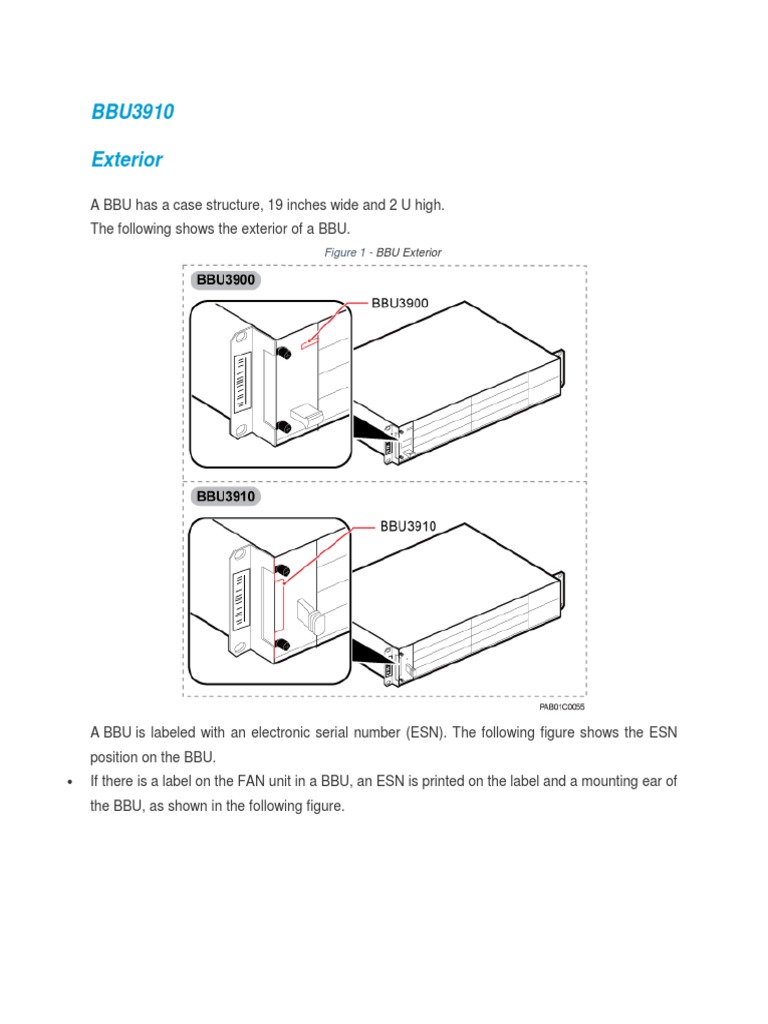 BBU3910

Exterior

A BBU has a case structure, 19 inches wide and 2 U high.
The following shows the exterior of a BBU.

Figure 1 - BBU Exterior

BBU3900

BBU3900

BBU3910

BBU3910

PAB01C0055

A BBU is labeled with an electronic serial number (ESN). The following figure shows the ESN position on the BBU.

• If there is a label on the FAN unit in a BBU, an ESN is printed on the label and a mounting ear of the BBU, as shown in the following figure.