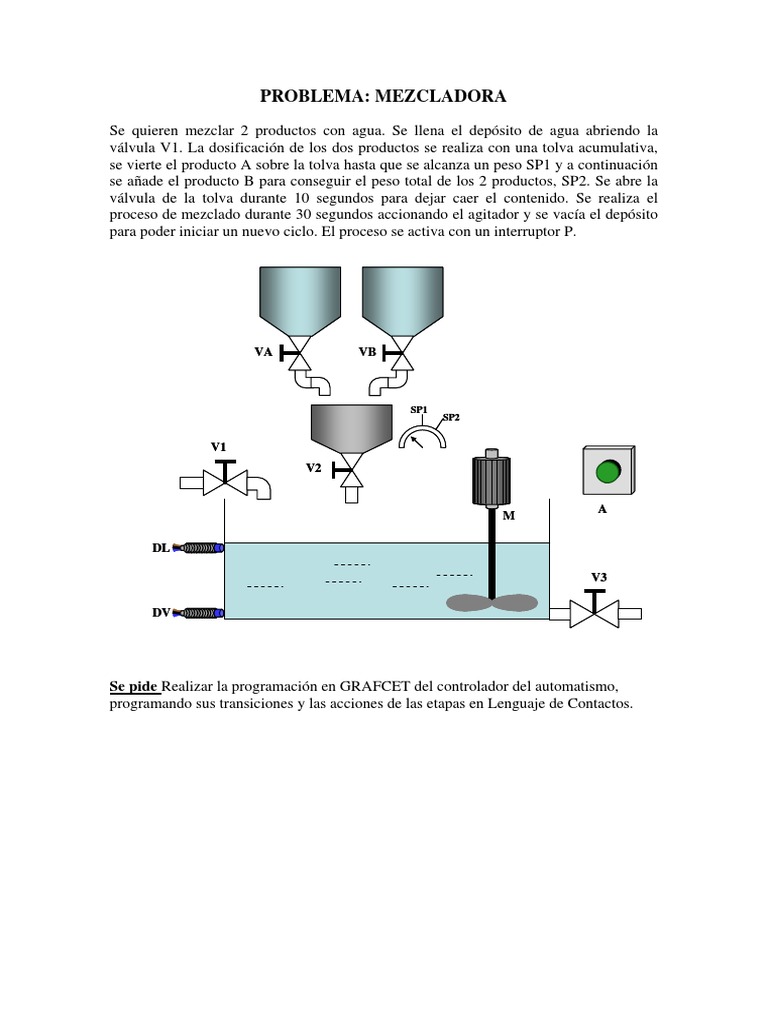 PROBLEMA: MEZCLADORA

Se quieren mezclar 2 productos con agua. Se llena el depósito de agua abriendo la válvula V1. La dosificación de los dos productos se realiza con una tolva acumulativa, se vierte el producto A sobre la tolva hasta que se alcanza un peso SP1 y a continuación se añade el producto B para conseguir el peso total de los 2 productos, SP2. Se abre la válvula de la tolva durante 10 segundos para dejar caer el contenido. Se realiza el proceso de mezclado durante 30 segundos accionando el agitador y se vacía el depósito para poder iniciar un nuevo ciclo. El proceso se activa con un interruptor P.

VA
VB
SP1
SP2
V1
V2
M
A
DL
V3
DV

Se pide Realizar la programación en GRAFCET del controlador del automatismo, programando sus transiciones y las acciones de las etapas en Lenguaje de Contactos.