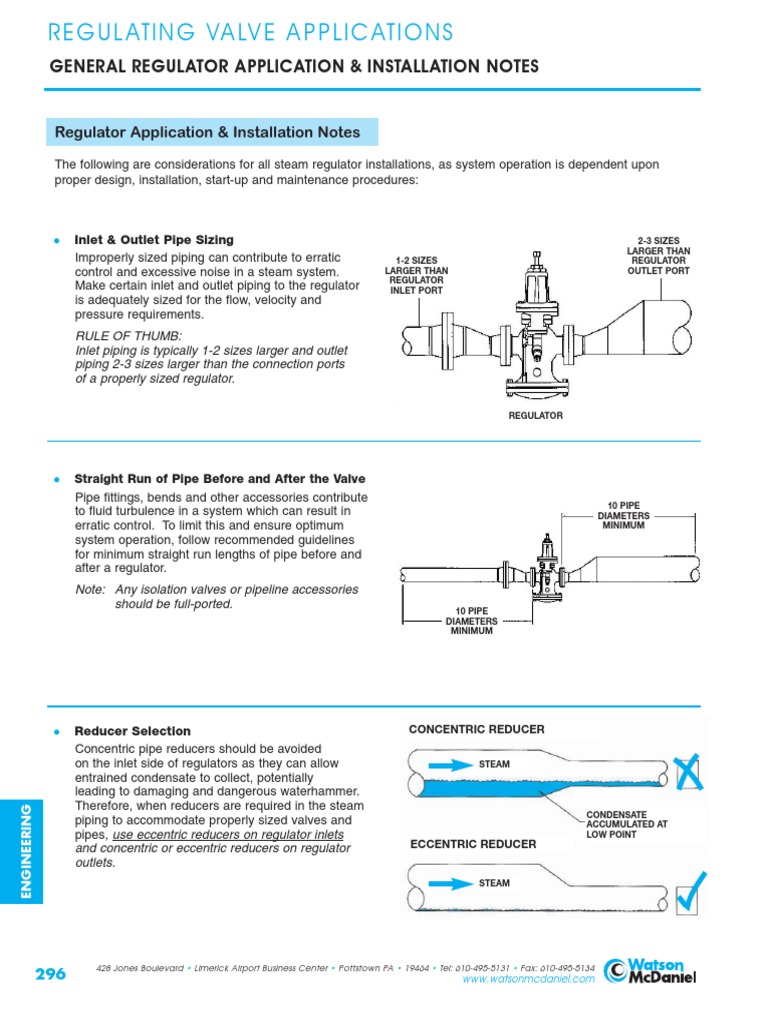 REGULATING VALVE APPLICATIONS

GENERAL REGULATOR APPLICATION & INSTALLATION NOTES

Regulator Application & Installation Notes

The following are considerations for all steam regulator installations, as system operation is dependent upon proper design, installation, start-up and maintenance procedures:

• Inlet & Outlet Pipe Sizing

Improperly sized piping can contribute to erratic control and excessive noise in a steam system. Make certain inlet and outlet piping to the regulator is adequately sized for the flow, velocity and pressure requirements.

RULE OF THUMB:
Inlet piping is typically 1-2 sizes larger and outlet piping 2-3 sizes larger than the connection ports of a properly sized regulator.

1-2 SIZES LARGER THAN REGULATOR INLET PORT

2-3 SIZES LARGER THAN REGULATOR OUTLET PORT

REGULATOR

• Straight Run of Pipe Before and After the Valve

Pipe fittings, bends and other accessories contribute to fluid turbulence in a system which can result in erratic control. To limit this and ensure optimum system operation, follow recommended guidelines for minimum straight run lengths of pipe before and after a regulator.

Note: Any isolation valves or pipeline accessories should be full-ported.

10 PIPE DIAMETERS MINIMUM

10 PIPE DIAMETERS MINIMUM

• Reducer Selection

Concentric pipe reducers should be avoided on the inlet side of regulators as they can allow entrained condensate to collect, potentially leading to damaging and dangerous waterhammer. Therefore, when reducers are required in the steam piping to accommodate properly sized valves and pipes, use eccentric reducers on regulator inlets and concentric or eccentric reducers on regulator outlets.

CONCENTRIC REDUCER

STEAM

CONDENSATE ACCUMULATED AT LOW POINT

ECCENTRIC REDUCER

STEAM

ENGINEERING

296

428 Jones Boulevard • Limerick Airport Business Center • Pottstown PA • 19464 • Tel: 610-495-5131 • Fax: 610-495-5134
www.watsonmcdaniel.com

Watson McDaniel