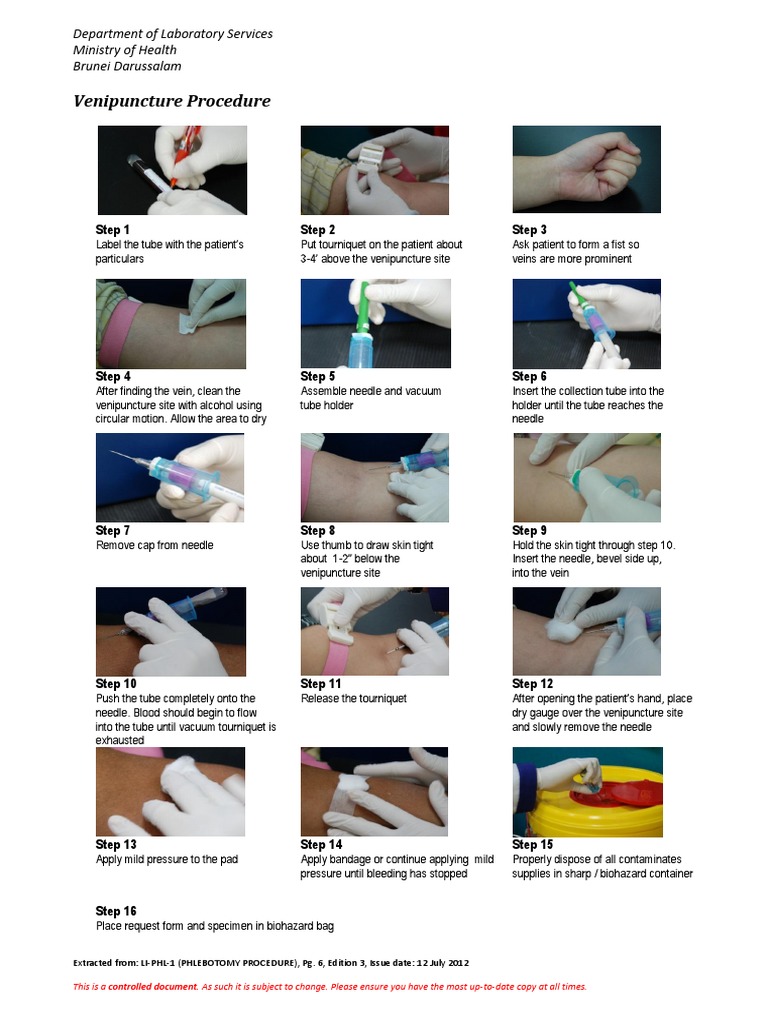 Department of Laboratory Services
Ministry of Health
Brunei Darussalam

Venipuncture Procedure

Step 1
Label the tube with the patient's particulars

Step 2
Put tourniquet on the patient about 3-4' above the venipuncture site

Step 3
Ask patient to form a fist so veins are more prominent

Step 4
After finding the vein, clean the venipuncture site with alcohol using circular motion. Allow the area to dry

Step 5
Assemble needle and vacuum tube holder

Step 6
Insert the collection tube into the holder until the tube reaches the needle

Step 7
Remove cap from needle

Step 8
Use thumb to draw skin tight about 1-2" below the venipuncture site

Step 9
Hold the skin tight through step 10. Insert the needle, bevel side up, into the vein

Step 10
Push the tube completely onto the needle. Blood should begin to flow into the tube until vacuum tourniquet is exhausted

Step 11
Release the tourniquet

Step 12
After opening the patient's hand, place dry gauge over the venipuncture site and slowly remove the needle

Step 13
Apply mild pressure to the pad

Step 14
Apply bandage or continue applying mild pressure until bleeding has stopped

Step 15
Properly dispose of all contaminates supplies in sharp / biohazard container

Step 16
Place request form and specimen in biohazard bag

Extracted from: LI-PHL-1 (PHLEBOTOMY PROCEDURE), Pg. 6, Edition 3, Issue date: 12 July 2012

This is a controlled document. As such it is subject to change. Please ensure you have the most up-to-date copy at all times.