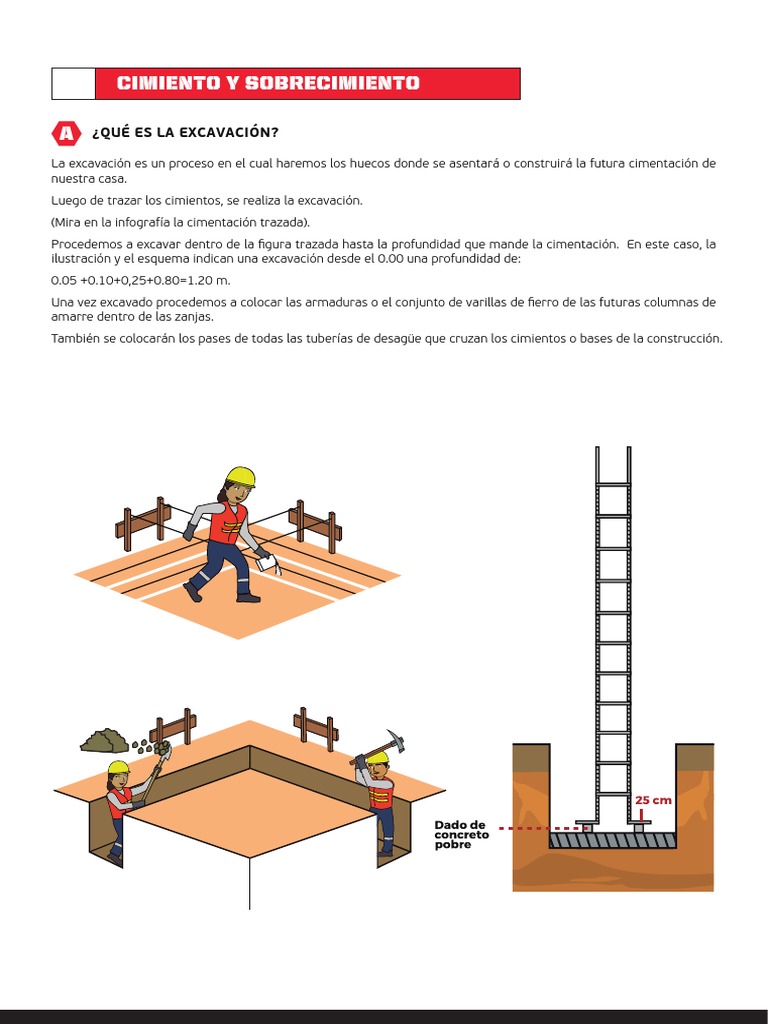 CIMIENTO Y SOBRECIMIENTO

A ¿QUÉ ES LA EXCAVACIÓN?

La excavación es un proceso en el cual haremos los huecos donde se asentará o construirá la futura cimentación de nuestra casa.

Luego de trazar los cimientos, se realiza la excavación.

(Mira en la infografía la cimentación trazada).

Procedemos a excavar dentro de la figura trazada hasta la profundidad que mande la cimentación. En este caso, la ilustración y el esquema indican una excavación desde el 0.00 una profundidad de:

0.05 +0.10+0,25+0.80=1.20 m.

Una vez excavado procedemos a colocar las armaduras o el conjunto de varillas de fierro de las futuras columnas de amarre dentro de las zanjas.

También se colocarán los pases de todas las tuberías de desagüe que cruzan los cimientos o bases de la construcción.

25 cm

Dado de concreto pobre