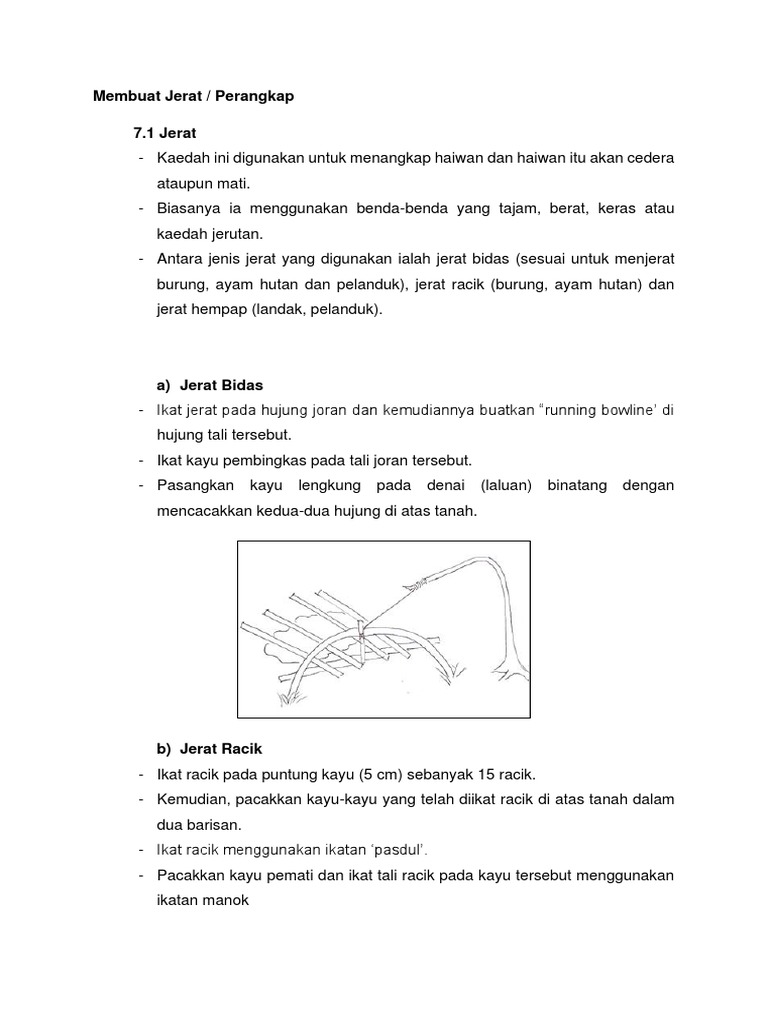 Membuat Jerat / Perangkap

7.1 Jerat

- Kaedah ini digunakan untuk menangkap haiwan dan haiwan itu akan cedera ataupun mati.
- Biasanya ia menggunakan benda-benda yang tajam, berat, keras atau kaedah jerutan.
- Antara jenis jerat yang digunakan ialah jerat bidas (sesuai untuk menjerat burung, ayam hutan dan pelanduk), jerat racik (burung, ayam hutan) dan jerat hempap (landak, pelanduk).

a) Jerat Bidas

- Ikat jerat pada hujung joran dan kemudiannya buatkan "running bowline' di hujung tali tersebut.
- Ikat kayu pembingkas pada tali joran tersebut.
- Pasangkan kayu lengkung pada denai (laluan) binatang dengan mencacakkan kedua-dua hujung di atas tanah.

b) Jerat Racik

- Ikat racik pada puntung kayu (5 cm) sebanyak 15 racik.
- Kemudian, pacakkan kayu-kayu yang telah diikat racik di atas tanah dalam dua barisan.
- Ikat racik menggunakan ikatan 'pasdul'.
- Pacakkan kayu pemati dan ikat tali racik pada kayu tersebut menggunakan ikatan manok