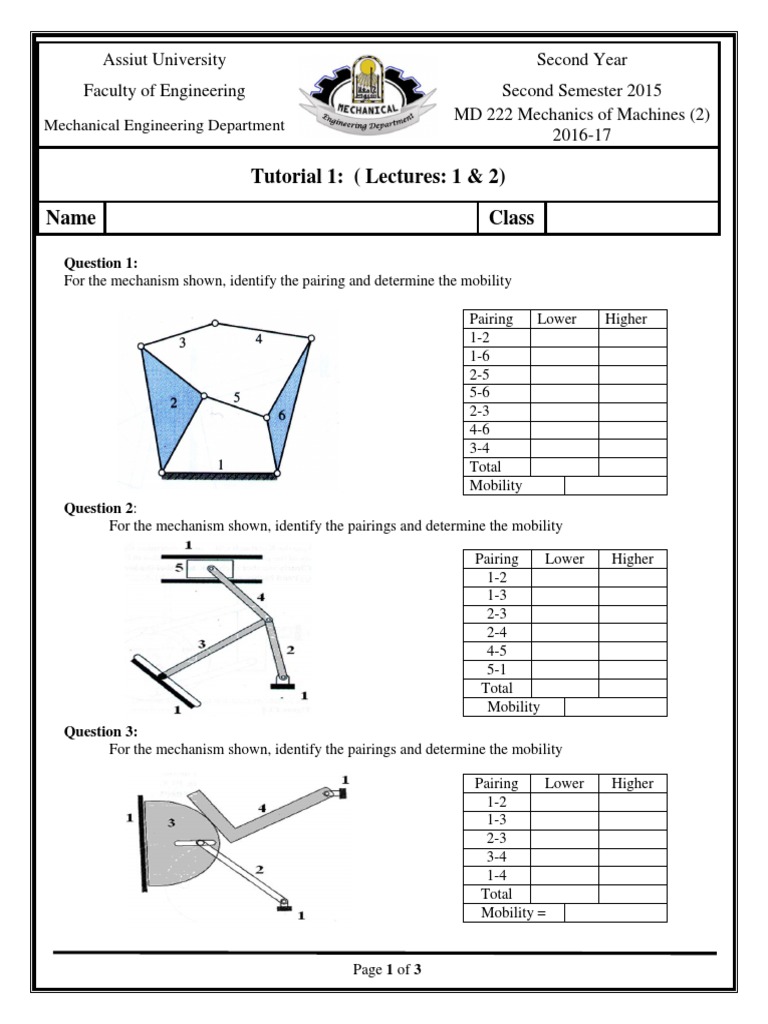 Assiut University
Faculty of Engineering
Mechanical Engineering Department

MECHANICAL
Engineering Department

Second Year
Second Semester 2015
MD 222 Mechanics of Machines (2)
2016-17

Tutorial 1: ( Lectures: 1 & 2)

| Name | | Class | |
|---|---|---|---|

Question 1:
For the mechanism shown, identify the pairing and determine the mobility

3 4 2 5 6 1

| Pairing | Lower | Higher |
|---|---|---|
| 1-2 | | |
| 1-6 | | |
| 2-5 | | |
| 5-6 | | |
| 2-3 | | |
| 4-6 | | |
| 3-4 | | |
| Total | | |
| Mobility | | |

Question 2:
For the mechanism shown, identify the pairings and determine the mobility

1 5 4 3 2 1 1

| Pairing | Lower | Higher |
|---|---|---|
| 1-2 | | |
| 1-3 | | |
| 2-3 | | |
| 2-4 | | |
| 4-5 | | |
| 5-1 | | |
| Total | | |
| Mobility | | |

Question 3:
For the mechanism shown, identify the pairings and determine the mobility

1 1 3 4 2 1

| Pairing | Lower | Higher |
|---|---|---|
| 1-2 | | |
| 1-3 | | |
| 2-3 | | |
| 3-4 | | |
| 1-4 | | |
| Total | | |
| Mobility = | | |

Page 1 of 3