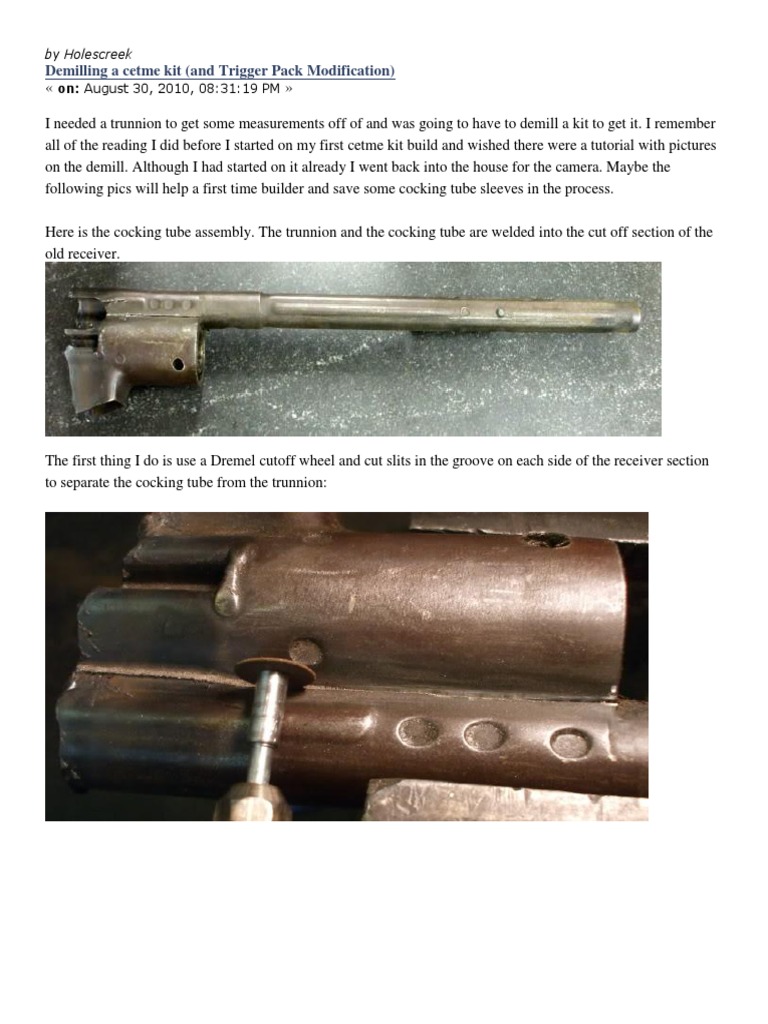 by Holescreek
Demilling a cetme kit (and Trigger Pack Modification)
« on: August 30, 2010, 08:31:19 PM »

I needed a trunnion to get some measurements off of and was going to have to demill a kit to get it. I remember all of the reading I did before I started on my first cetme kit build and wished there were a tutorial with pictures on the demill. Although I had started on it already I went back into the house for the camera. Maybe the following pics will help a first time builder and save some cocking tube sleeves in the process.

Here is the cocking tube assembly. The trunnion and the cocking tube are welded into the cut off section of the old receiver.

The first thing I do is use a Dremel cutoff wheel and cut slits in the groove on each side of the receiver section to separate the cocking tube from the trunnion: