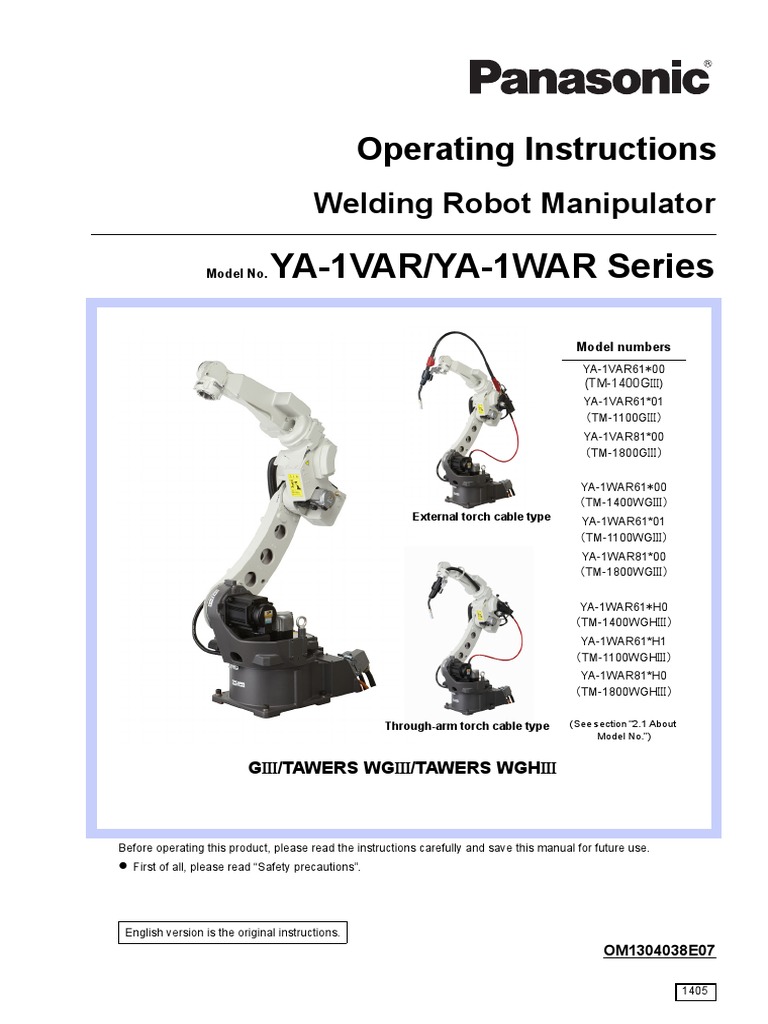 Panasonic®

Operating Instructions

Welding Robot Manipulator

Model No. YA-1VAR/YA-1WAR Series

External torch cable type

Through-arm torch cable type

Model numbers

YA-1VAR61∗00
(TM-1400GⅢ)
YA-1VAR61*01
(TM-1100GⅢ)
YA-1VAR81*00
(TM-1800GⅢ)

YA-1WAR61∗00
(TM-1400WGⅢ)
YA-1WAR61*01
(TM-1100WGⅢ)
YA-1WAR81*00
(TM-1800WGⅢ)

YA-1WAR61∗H0
(TM-1400WGHⅢ)
YA-1WAR61*H1
(TM-1100WGHⅢ)
YA-1WAR81*H0
(TM-1800WGHⅢ)

(See section "2.1 About Model No.")

GⅢ/TAWERS WGⅢ/TAWERS WGHⅢ

Before operating this product, please read the instructions carefully and save this manual for future use.

● First of all, please read "Safety precautions".

English version is the original instructions.

OM1304038E07

1405