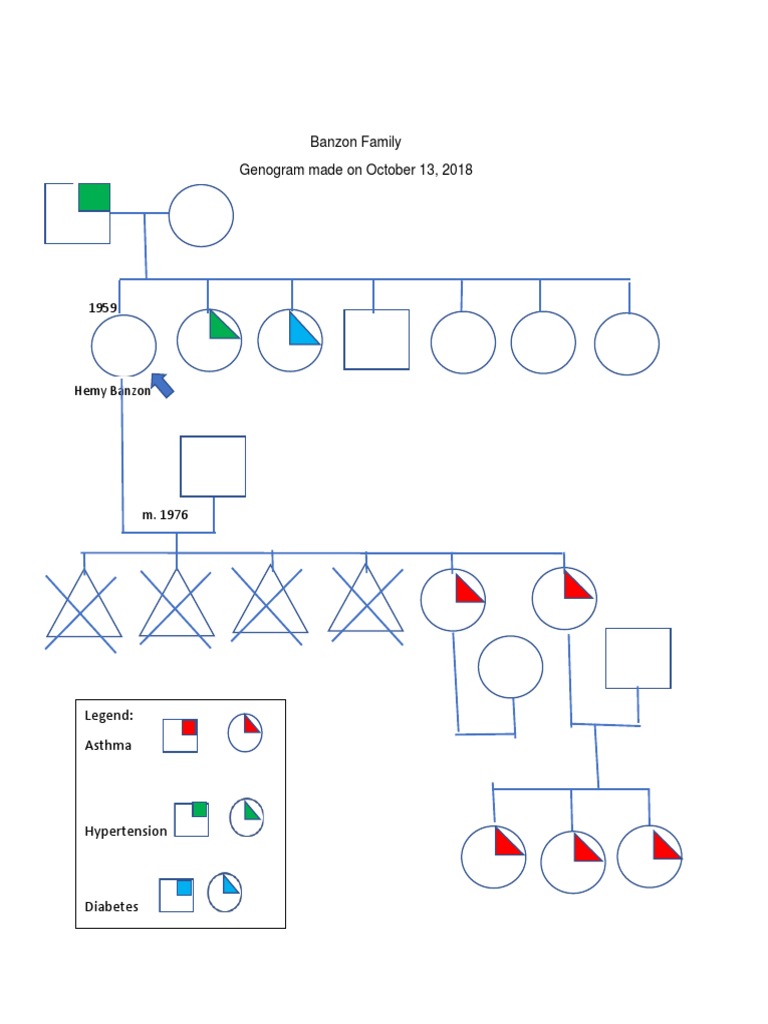 Banzon Family
Genogram made on October 13, 2018

1959

Hemy Banzon

m. 1976

Legend:
Asthma

Hypertension

Diabetes