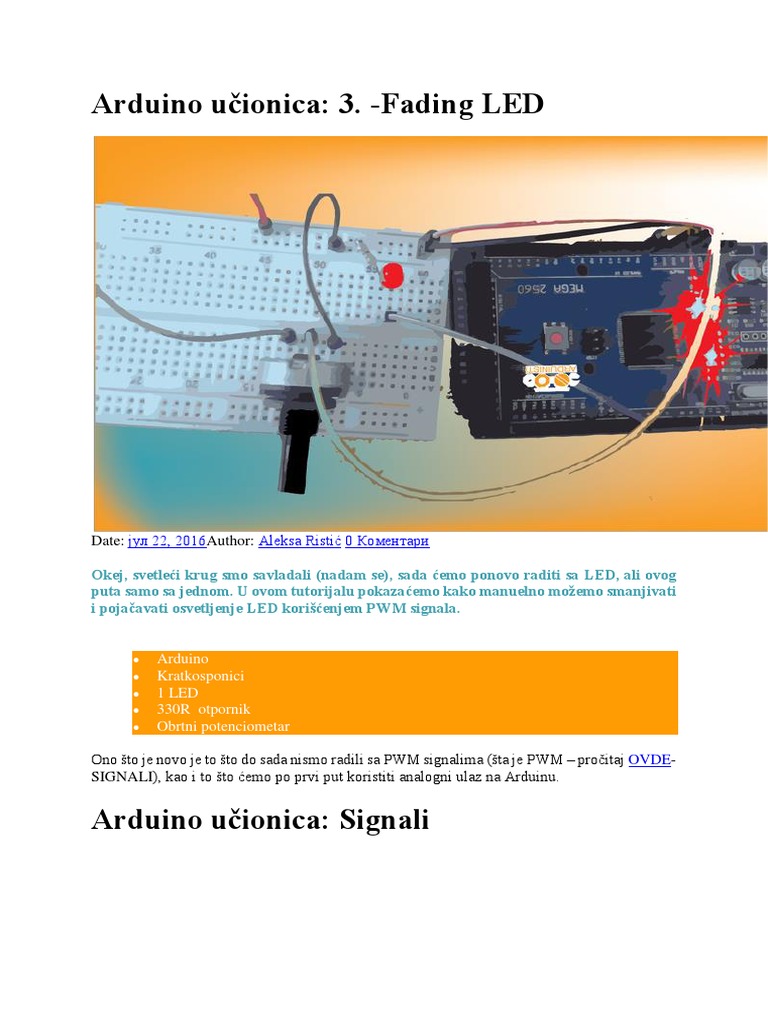 Arduino učionica: 3. -Fading LED

MEGA 2560

Date: јул 22, 2016Author: Aleksa Ristić 0 Коментари

Okej, svetleći krug smo savladali (nadam se), sada ćemo ponovo raditi sa LED, ali ovog puta samo sa jednom. U ovom tutorijalu pokazaćemo kako manuelno možemo smanjivati i pojačavati osvetljenje LED korišćenjem PWM signala.

- Arduino
- Kratkosponici
- 1 LED
- 330R otpornik
- Obrtni potenciometar

Ono što je novo je to što do sada nismo radili sa PWM signalima (šta je PWM – pročitaj OVDE-SIGNALI), kao i to što ćemo po prvi put koristiti analogni ulaz na Arduinu.

Arduino učionica: Signali