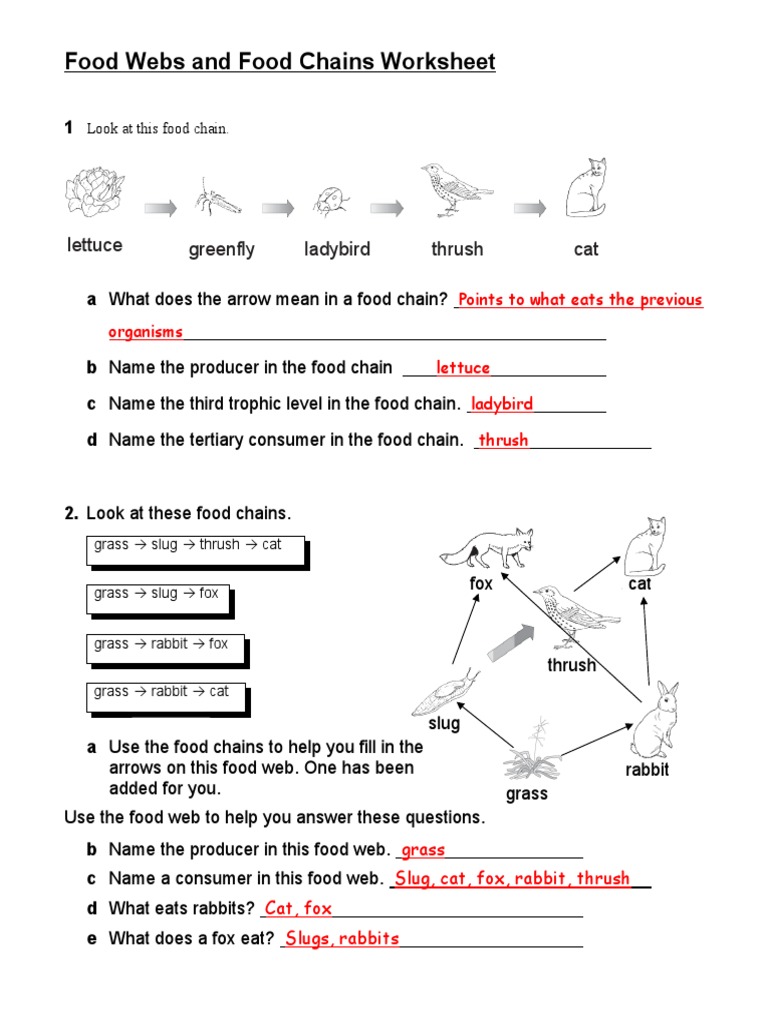 Food Webs and Food Chains Worksheet

1 Look at this food chain.

lettuce greenfly ladybird thrush cat

a What does the arrow mean in a food chain? Points to what eats the previous organisms

b Name the producer in the food chain lettuce

c Name the third trophic level in the food chain. ladybird

d Name the tertiary consumer in the food chain. thrush

2. Look at these food chains.

grass → slug → thrush → cat

grass → slug → fox

grass → rabbit → fox

grass → rabbit → cat

fox

cat

thrush

slug

rabbit

grass

a Use the food chains to help you fill in the arrows on this food web. One has been added for you.

Use the food web to help you answer these questions.

b Name the producer in this food web. grass

c Name a consumer in this food web. Slug, cat, fox, rabbit, thrush

d What eats rabbits? Cat, fox

e What does a fox eat? Slugs, rabbits