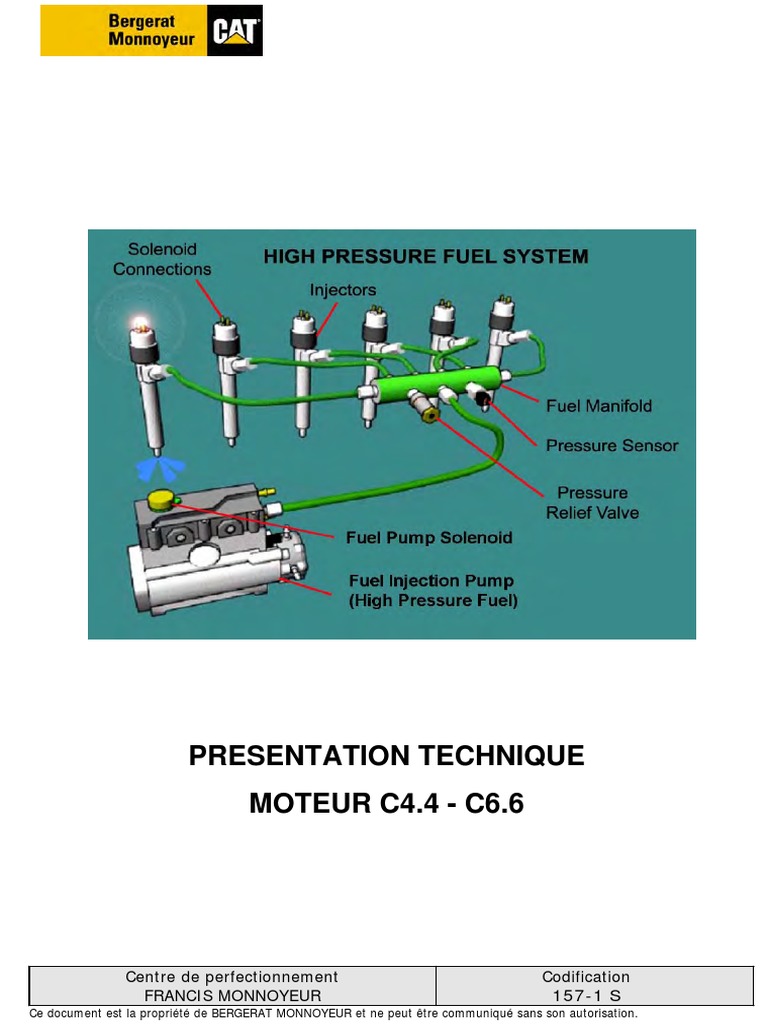 Bergerat Monnoyeur CAT

HIGH PRESSURE FUEL SYSTEM

Solenoid Connections

Injectors

Fuel Manifold

Pressure Sensor

Pressure Relief Valve

Fuel Pump Solenoid

Fuel Injection Pump (High Pressure Fuel)

PRESENTATION TECHNIQUE

MOTEUR C4.4 - C6.6

| Centre de perfectionnement FRANCIS MONNOYEUR | Codification 157-1 S |
|---|---|

Ce document est la propriété de BERGERAT MONNOYEUR et ne peut être communiqué sans son autorisation.