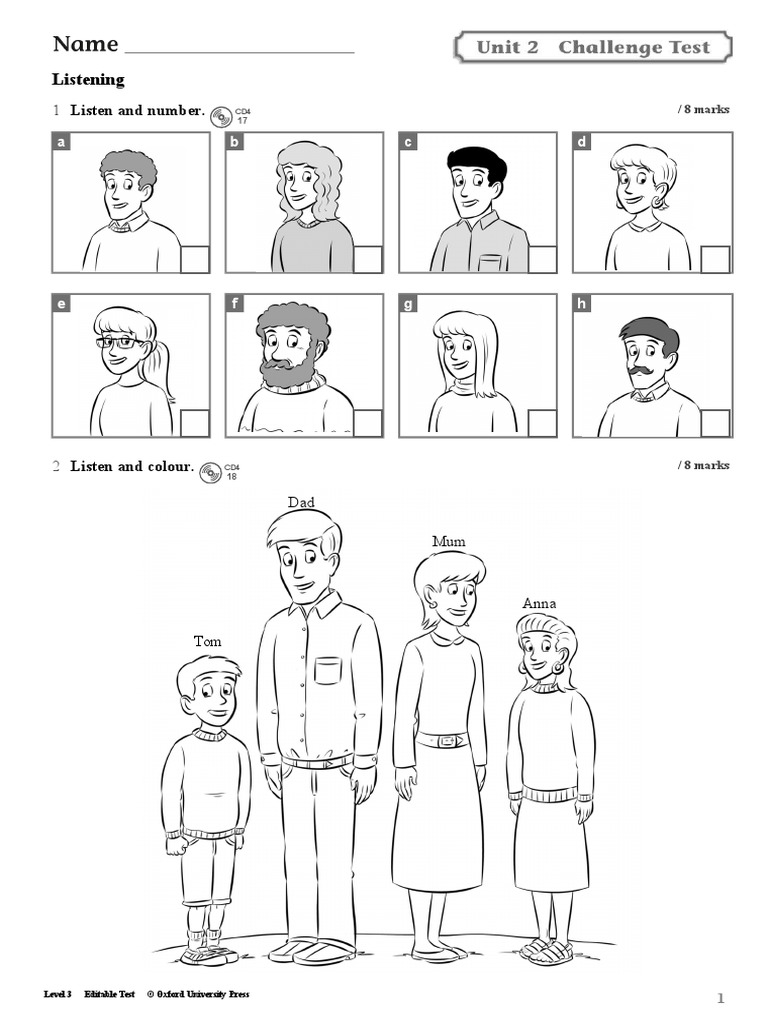 Name ____________________

Unit 2 Challenge Test

Listening

1 Listen and number. CD4 17

/ 8 marks

a

b

c

d

e

f

g

h

2 Listen and colour. CD4 18

/ 8 marks

Dad

Mum

Anna

Tom

Level 3 Editable Test © Oxford University Press

1