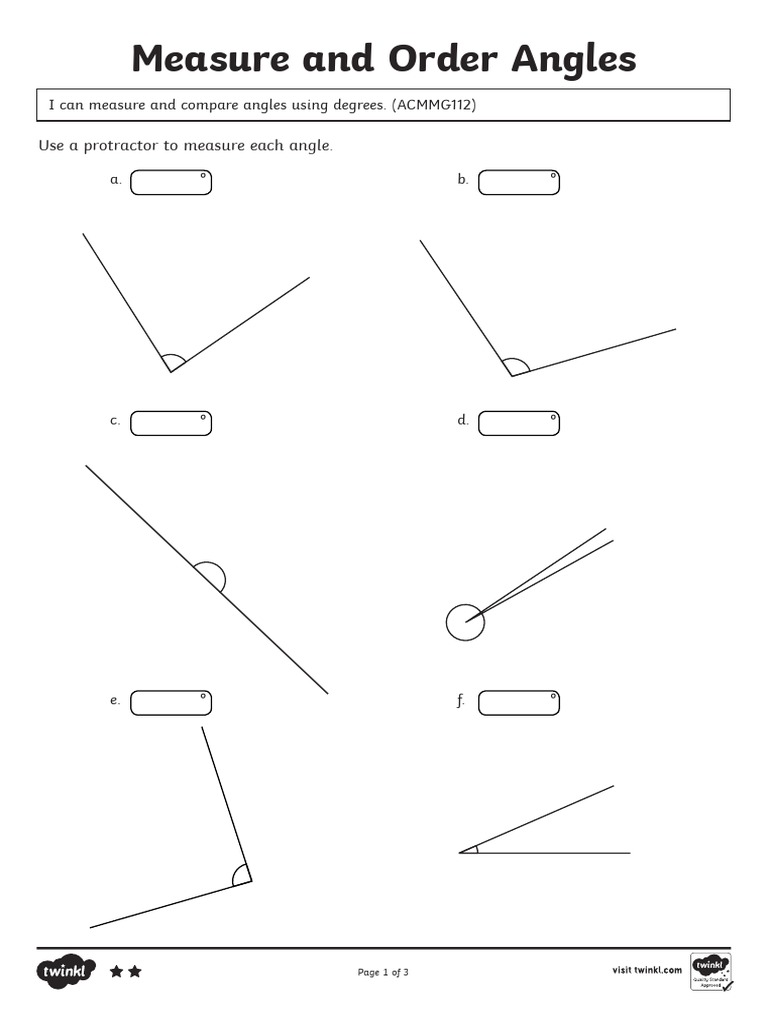 Measure and Order Angles

I can measure and compare angles using degrees. (ACMMG112)

Use a protractor to measure each angle.

a. °

b. °

c. °

d. °

e. °

f. °

twinkl

Page 1 of 3

visit twinkl.com

twinkl Quality Standard Approved