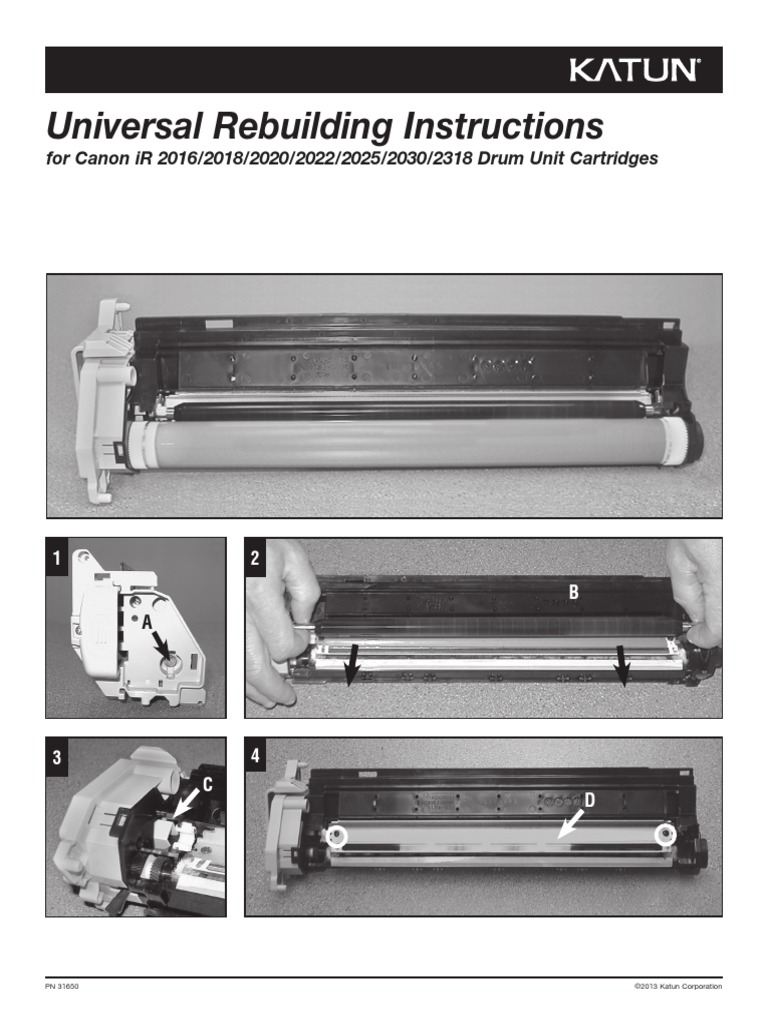 KATUN®

Universal Rebuilding Instructions

for Canon iR 2016/2018/2020/2022/2025/2030/2318 Drum Unit Cartridges

1

A

2

B

3

C

4

D

PN 31650

©2013 Katun Corporation