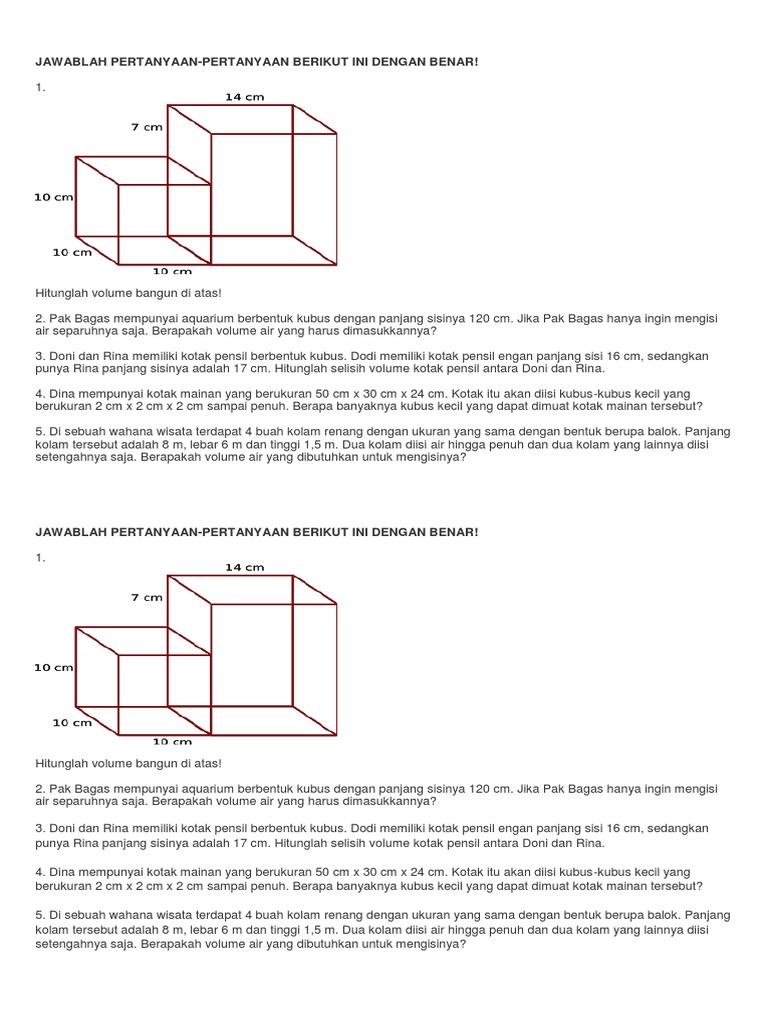 JAWABLAH PERTANYAAN-PERTANYAAN BERIKUT INI DENGAN BENAR!

1.

14 cm
7 cm
10 cm
10 cm
10 cm

Hitunglah volume bangun di atas!

2. Pak Bagas mempunyai aquarium berbentuk kubus dengan panjang sisinya 120 cm. Jika Pak Bagas hanya ingin mengisi air separuhnya saja. Berapakah volume air yang harus dimasukkannya?

3. Doni dan Rina memiliki kotak pensil berbentuk kubus. Dodi memiliki kotak pensil engan panjang sisi 16 cm, sedangkan punya Rina panjang sisinya adalah 17 cm. Hitunglah selisih volume kotak pensil antara Doni dan Rina.

4. Dina mempunyai kotak mainan yang berukuran 50 cm x 30 cm x 24 cm. Kotak itu akan diisi kubus-kubus kecil yang berukuran 2 cm x 2 cm x 2 cm sampai penuh. Berapa banyaknya kubus kecil yang dapat dimuat kotak mainan tersebut?

5. Di sebuah wahana wisata terdapat 4 buah kolam renang dengan ukuran yang sama dengan bentuk berupa balok. Panjang kolam tersebut adalah 8 m, lebar 6 m dan tinggi 1,5 m. Dua kolam diisi air hingga penuh dan dua kolam yang lainnya diisi setengahnya saja. Berapakah volume air yang dibutuhkan untuk mengisinya?

JAWABLAH PERTANYAAN-PERTANYAAN BERIKUT INI DENGAN BENAR!

1.

14 cm
7 cm
10 cm
10 cm
10 cm

Hitunglah volume bangun di atas!

2. Pak Bagas mempunyai aquarium berbentuk kubus dengan panjang sisinya 120 cm. Jika Pak Bagas hanya ingin mengisi air separuhnya saja. Berapakah volume air yang harus dimasukkannya?

3. Doni dan Rina memiliki kotak pensil berbentuk kubus. Dodi memiliki kotak pensil engan panjang sisi 16 cm, sedangkan punya Rina panjang sisinya adalah 17 cm. Hitunglah selisih volume kotak pensil antara Doni dan Rina.

4. Dina mempunyai kotak mainan yang berukuran 50 cm x 30 cm x 24 cm. Kotak itu akan diisi kubus-kubus kecil yang berukuran 2 cm x 2 cm x 2 cm sampai penuh. Berapa banyaknya kubus kecil yang dapat dimuat kotak mainan tersebut?

5. Di sebuah wahana wisata terdapat 4 buah kolam renang dengan ukuran yang sama dengan bentuk berupa balok. Panjang kolam tersebut adalah 8 m, lebar 6 m dan tinggi 1,5 m. Dua kolam diisi air hingga penuh dan dua kolam yang lainnya diisi setengahnya saja. Berapakah volume air yang dibutuhkan untuk mengisinya?