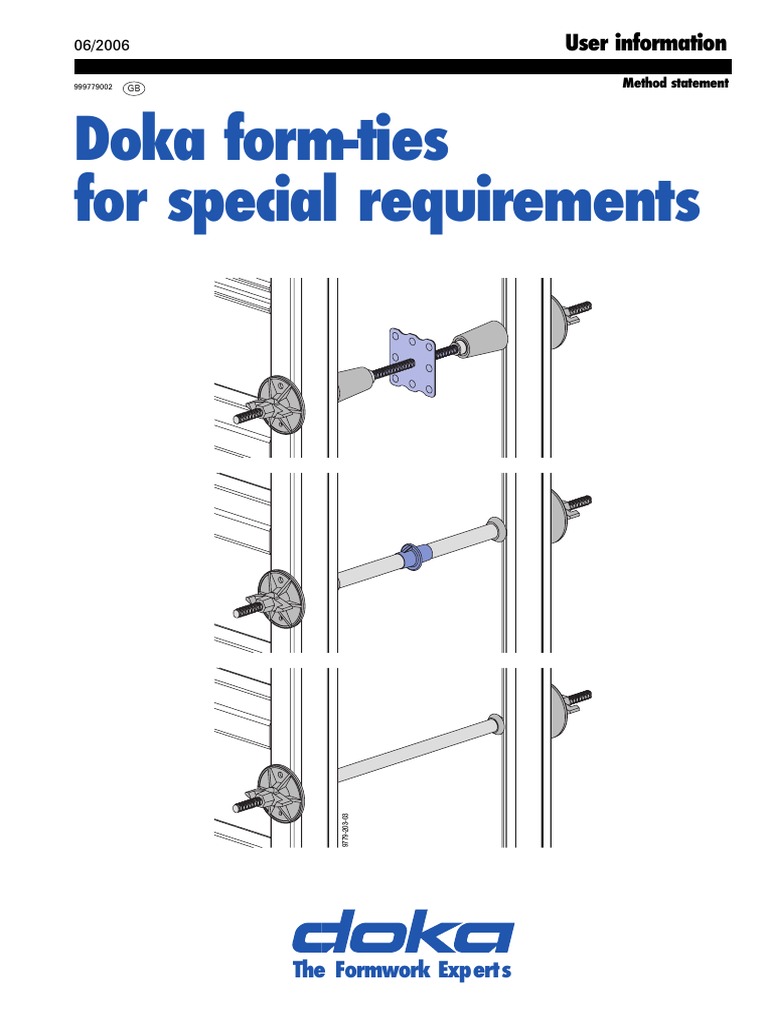 06/2006

User information

999779002 GB

Method statement

Doka form-ties for special requirements

9779-203-03

doka

The Formwork Experts