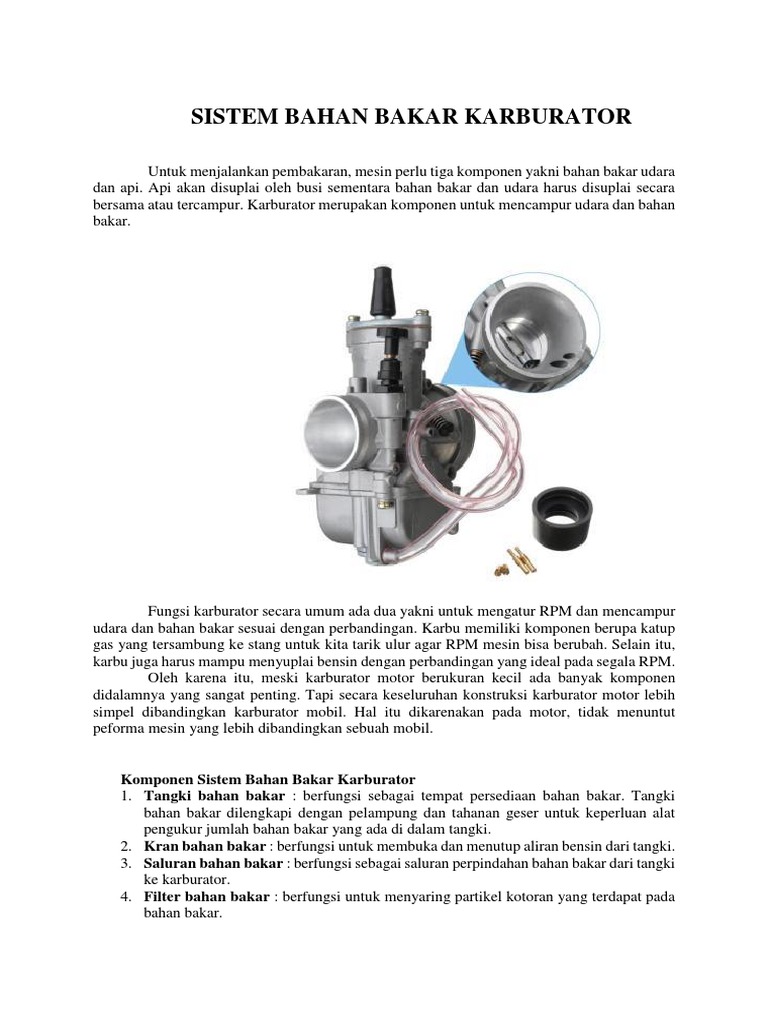 SISTEM BAHAN BAKAR KARBURATOR

Untuk menjalankan pembakaran, mesin perlu tiga komponen yakni bahan bakar udara dan api. Api akan disuplai oleh busi sementara bahan bakar dan udara harus disuplai secara bersama atau tercampur. Karburator merupakan komponen untuk mencampur udara dan bahan bakar.

Fungsi karburator secara umum ada dua yakni untuk mengatur RPM dan mencampur udara dan bahan bakar sesuai dengan perbandingan. Karbu memiliki komponen berupa katup gas yang tersambung ke stang untuk kita tarik ulur agar RPM mesin bisa berubah. Selain itu, karbu juga harus mampu menyuplai bensin dengan perbandingan yang ideal pada segala RPM.

Oleh karena itu, meski karburator motor berukuran kecil ada banyak komponen didalamnya yang sangat penting. Tapi secara keseluruhan konstruksi karburator motor lebih simpel dibandingkan karburator mobil. Hal itu dikarenakan pada motor, tidak menuntut peforma mesin yang lebih dibandingkan sebuah mobil.

Komponen Sistem Bahan Bakar Karburator
1. Tangki bahan bakar : berfungsi sebagai tempat persediaan bahan bakar. Tangki bahan bakar dilengkapi dengan pelampung dan tahanan geser untuk keperluan alat pengukur jumlah bahan bakar yang ada di dalam tangki.
2. Kran bahan bakar : berfungsi untuk membuka dan menutup aliran bensin dari tangki.
3. Saluran bahan bakar : berfungsi sebagai saluran perpindahan bahan bakar dari tangki ke karburator.
4. Filter bahan bakar : berfungsi untuk menyaring partikel kotoran yang terdapat pada bahan bakar.