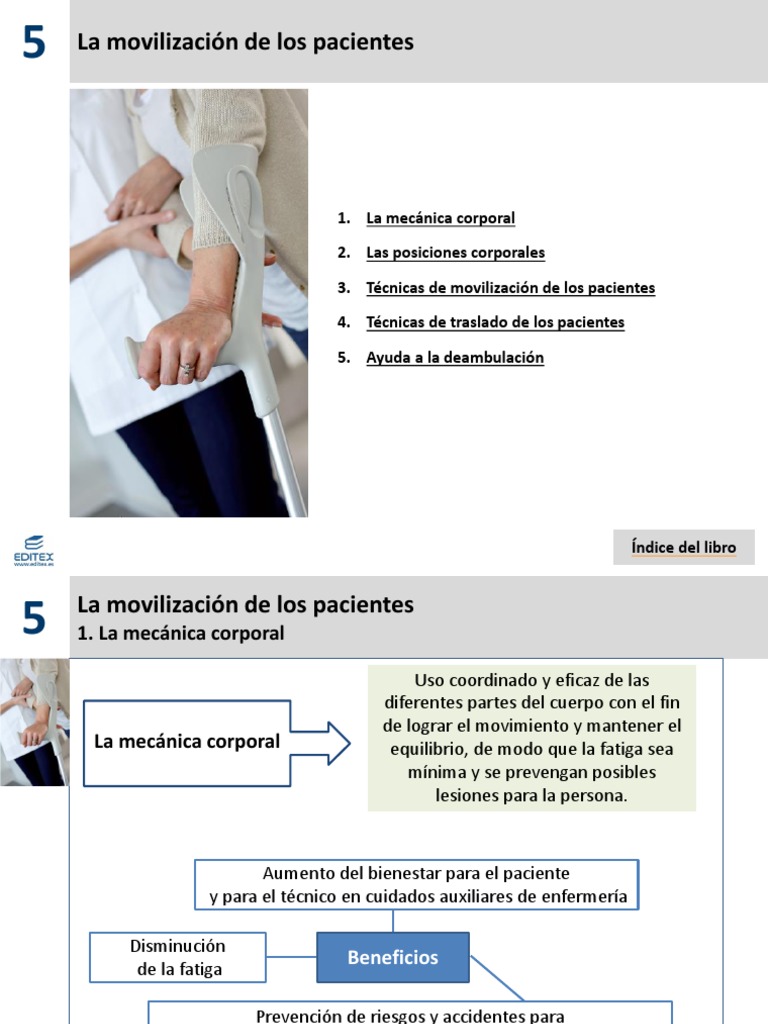 5

La movilización de los pacientes

1. La mecánica corporal
2. Las posiciones corporales
3. Técnicas de movilización de los pacientes
4. Técnicas de traslado de los pacientes
5. Ayuda a la deambulación

EDITEX
www.editex.es

Índice del libro

5

La movilización de los pacientes
1. La mecánica corporal

La mecánica corporal

Uso coordinado y eficaz de las diferentes partes del cuerpo con el fin de lograr el movimiento y mantener el equilibrio, de modo que la fatiga sea mínima y se prevengan posibles lesiones para la persona.

Aumento del bienestar para el paciente y para el técnico en cuidados auxiliares de enfermería

Disminución de la fatiga

Beneficios

Prevención de riesgos y accidentes para