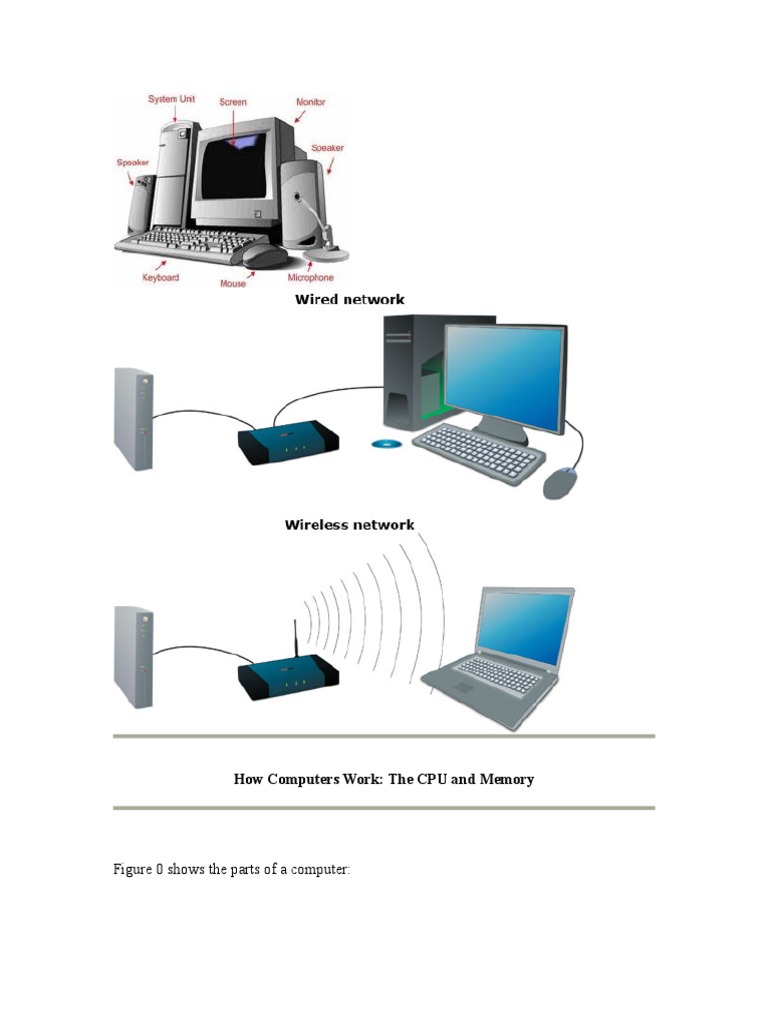 System Unit
Screen
Monitor
Speaker
Speaker
Keyboard
Mouse
Microphone

Wired network

Wireless network

How Computers Work: The CPU and Memory

Figure 0 shows the parts of a computer: