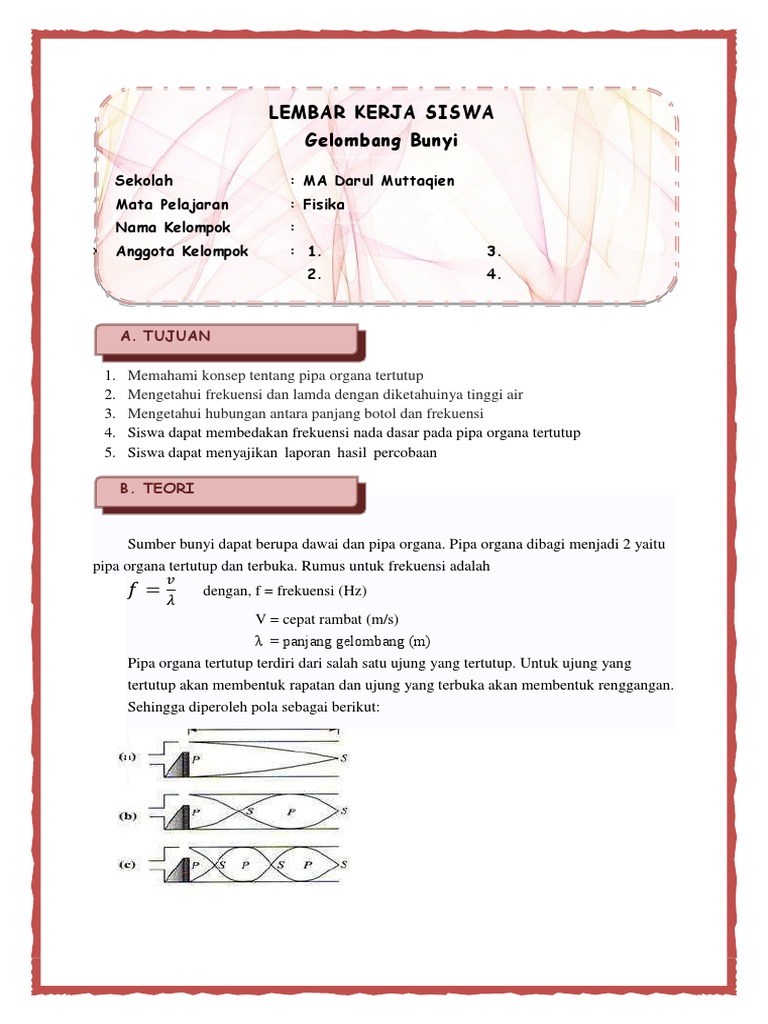 LEMBAR KERJA SISWA
Gelombang Bunyi

Sekolah : MA Darul Muttaqien
Mata Pelajaran : Fisika
Nama Kelompok :
Anggota Kelompok : 1. 3.
2. 4.

A. TUJUAN

1. Memahami konsep tentang pipa organa tertutup
2. Mengetahui frekuensi dan lamda dengan diketahuinya tinggi air
3. Mengetahui hubungan antara panjang botol dan frekuensi
4. Siswa dapat membedakan frekuensi nada dasar pada pipa organa tertutup
5. Siswa dapat menyajikan laporan hasil percobaan

B. TEORI

Sumber bunyi dapat berupa dawai dan pipa organa. Pipa organa dibagi menjadi 2 yaitu pipa organa tertutup dan terbuka. Rumus untuk frekuensi adalah

$f = \frac{v}{\lambda}$ dengan, f = frekuensi (Hz)
V = cepat rambat (m/s)
$\lambda$ = panjang gelombang (m)

Pipa organa tertutup terdiri dari salah satu ujung yang tertutup. Untuk ujung yang tertutup akan membentuk rapatan dan ujung yang terbuka akan membentuk renggangan. Sehingga diperoleh pola sebagai berikut:

(a) P S
(b) P S P S
(c) P S P S P S