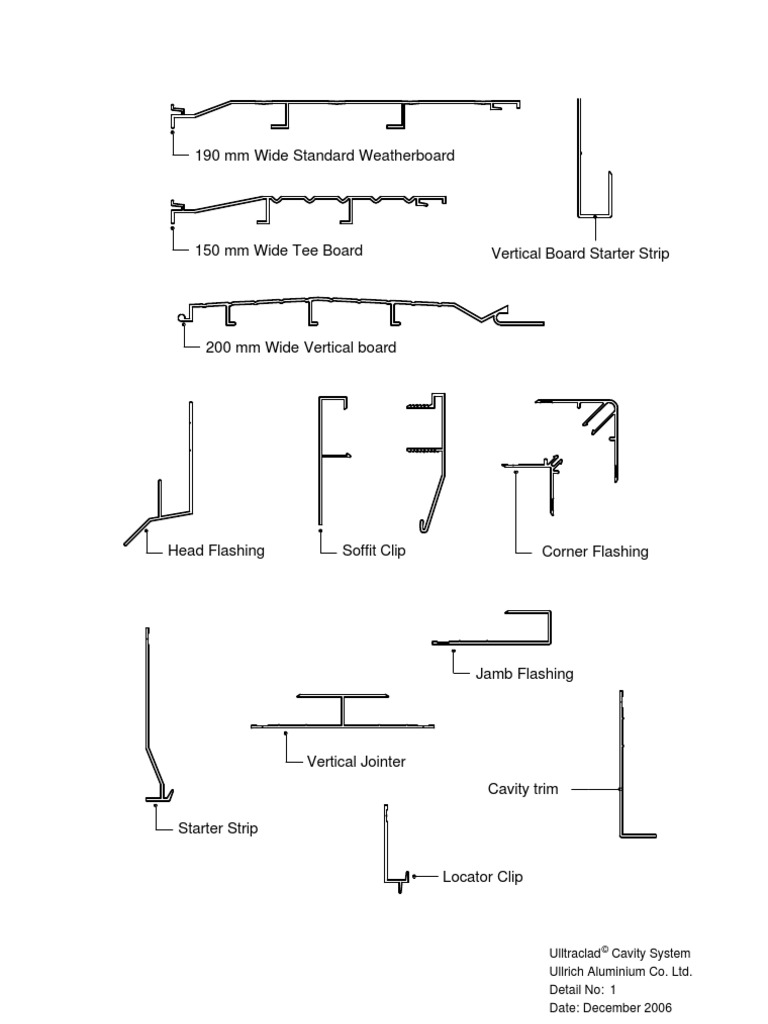 190 mm Wide Standard Weatherboard

150 mm Wide Tee Board

Vertical Board Starter Strip

200 mm Wide Vertical board

Head Flashing

Soffit Clip

Corner Flashing

Jamb Flashing

Vertical Jointer

Cavity trim

Starter Strip

Locator Clip

Ulltraclad© Cavity System
Ullrich Aluminium Co. Ltd.
Detail No: 1
Date: December 2006