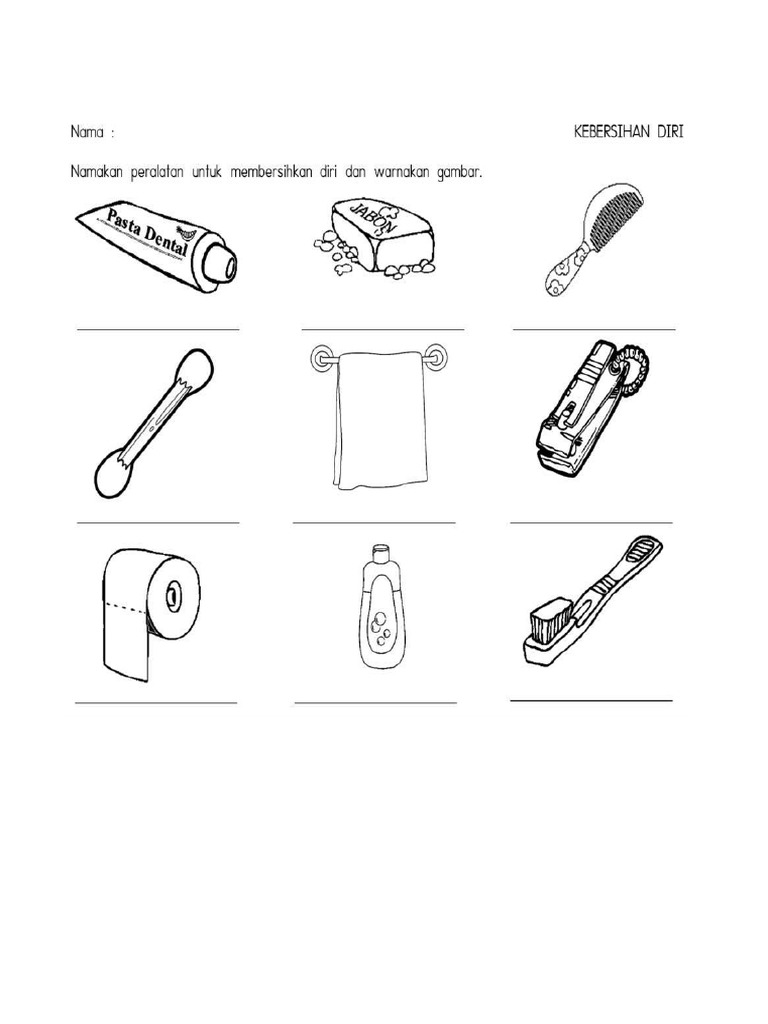 Nama :

KEBERSIHAN DIRI

Namakan peralatan untuk membersihkan diri dan warnakan gambar.

Pasta Dental

JABON