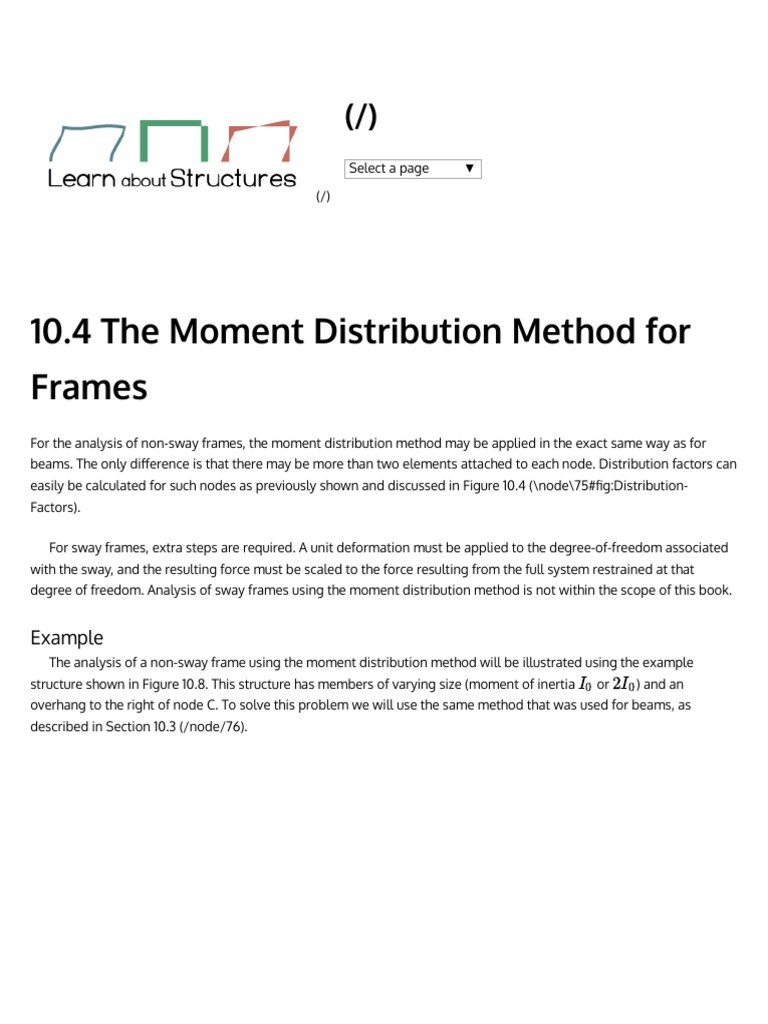 Learn about Structures

(/)

Select a page ▼

(/)

10.4 The Moment Distribution Method for Frames

For the analysis of non-sway frames, the moment distribution method may be applied in the exact same way as for beams. The only difference is that there may be more than two elements attached to each node. Distribution factors can easily be calculated for such nodes as previously shown and discussed in Figure 10.4 (\node\75#fig:Distribution-Factors).

For sway frames, extra steps are required. A unit deformation must be applied to the degree-of-freedom associated with the sway, and the resulting force must be scaled to the force resulting from the full system restrained at that degree of freedom. Analysis of sway frames using the moment distribution method is not within the scope of this book.

Example

The analysis of a non-sway frame using the moment distribution method will be illustrated using the example structure shown in Figure 10.8. This structure has members of varying size (moment of inertia $I_0$ or $2I_0$) and an overhang to the right of node C. To solve this problem we will use the same method that was used for beams, as described in Section 10.3 (/node/76).