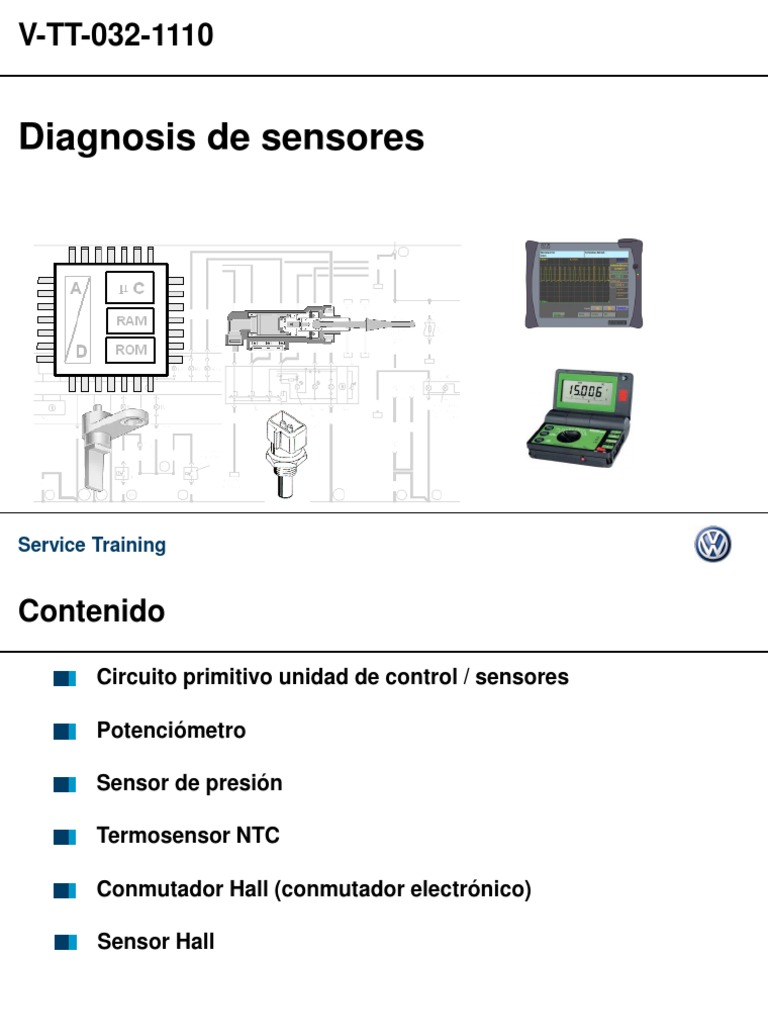 V-TT-032-1110

Diagnosis de sensores

A
D
µ C
RAM
ROM

15006

Service Training

Contenido

Circuito primitivo unidad de control / sensores

Potenciómetro

Sensor de presión

Termosensor NTC

Conmutador Hall (conmutador electrónico)

Sensor Hall