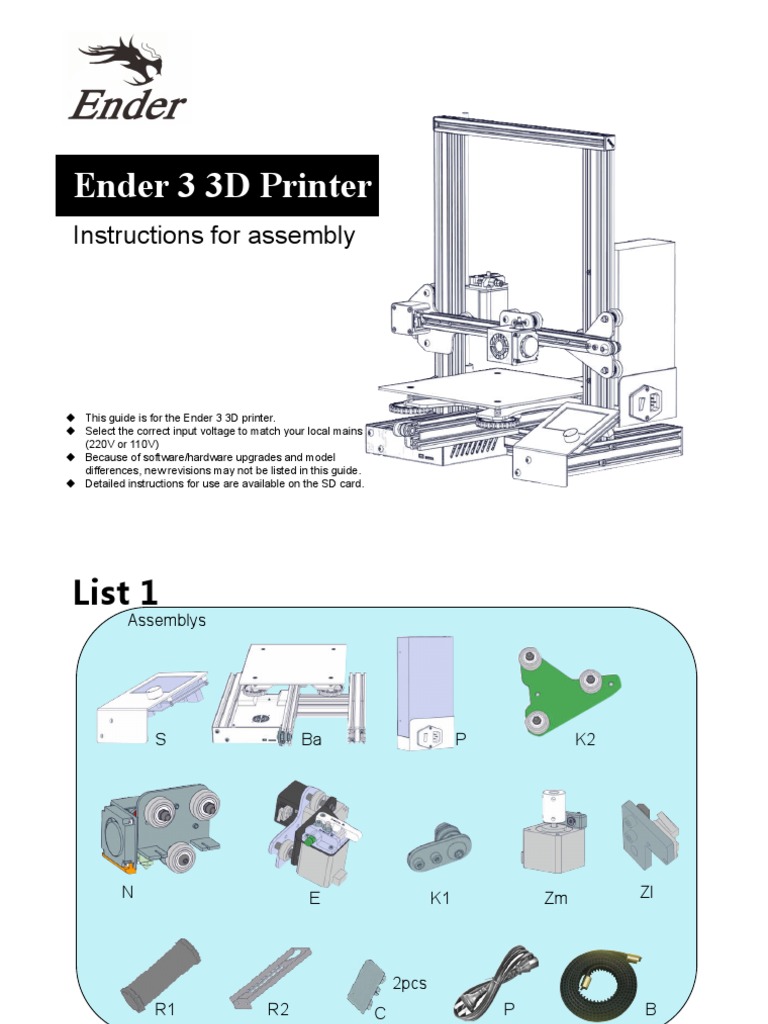 Ender

Ender 3 3D Printer

Instructions for assembly

◆ This guide is for the Ender 3 3D printer.
◆ Select the correct input voltage to match your local mains (220V or 110V)
◆ Because of software/hardware upgrades and model differences, new revisions may not be listed in this guide.
◆ Detailed instructions for use are available on the SD card.

List 1

Assemblys

S

Ba

P

K2

N

E

K1

Zm

Zl

R1

R2

C

2pcs

P

B