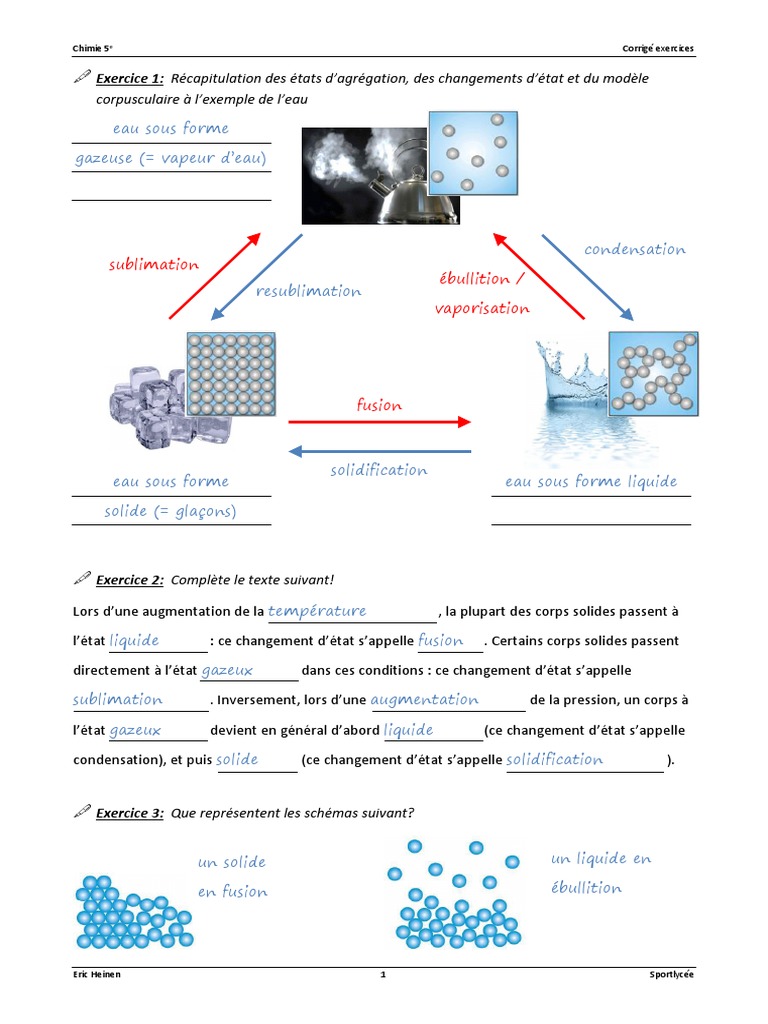 Chimie 5ᵉ

Corrigé exercices

Exercice 1: Récapitulation des états d'agrégation, des changements d'état et du modèle corpusculaire à l'exemple de l'eau

eau sous forme gazeuse (= vapeur d'eau)

sublimation

resublimation

ébullition / vaporisation

condensation

fusion

solidification

eau sous forme solide (= glaçons)

eau sous forme liquide

Exercice 2: Complète le texte suivant!

Lors d'une augmentation de la température, la plupart des corps solides passent à l'état liquide : ce changement d'état s'appelle fusion. Certains corps solides passent directement à l'état gazeux dans ces conditions : ce changement d'état s'appelle sublimation. Inversement, lors d'une augmentation de la pression, un corps à l'état gazeux devient en général d'abord liquide (ce changement d'état s'appelle condensation), et puis solide (ce changement d'état s'appelle solidification).

Exercice 3: Que représentent les schémas suivant?

un solide en fusion

un liquide en ébullition

Eric Heinen

1

Sportlycée