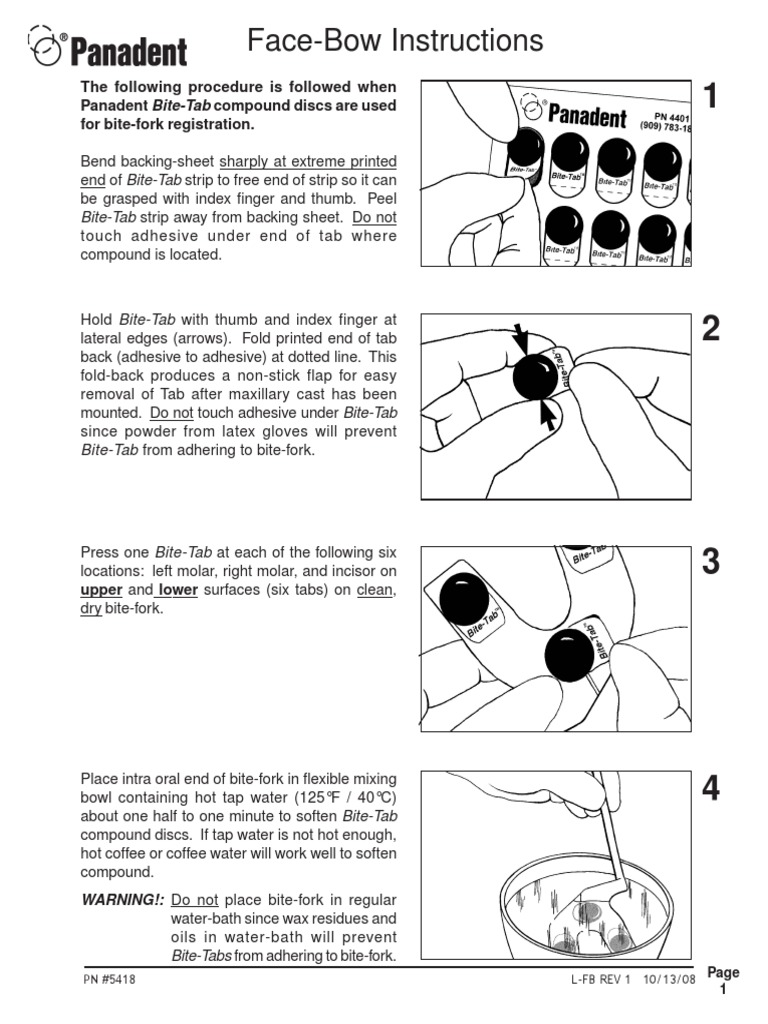 Panadent

Face-Bow Instructions

The following procedure is followed when Panadent Bite-Tab compound discs are used for bite-fork registration.

Bend backing-sheet sharply at extreme printed end of Bite-Tab strip to free end of strip so it can be grasped with index finger and thumb. Peel Bite-Tab strip away from backing sheet. Do not touch adhesive under end of tab where compound is located.

1

Panadent PN 4401 (909) 783-18

Bite-Tab Bite-Tab Bite-Tab Bite-Tab Bite-Tab Bite-Tab Bite-Tab

Hold Bite-Tab with thumb and index finger at lateral edges (arrows). Fold printed end of tab back (adhesive to adhesive) at dotted line. This fold-back produces a non-stick flap for easy removal of Tab after maxillary cast has been mounted. Do not touch adhesive under Bite-Tab since powder from latex gloves will prevent Bite-Tab from adhering to bite-fork.

2

Bite-Tab

Press one Bite-Tab at each of the following six locations: left molar, right molar, and incisor on upper and lower surfaces (six tabs) on clean, dry bite-fork.

3

Bite-Tab Bite-Tab Bite-Tab

Place intra oral end of bite-fork in flexible mixing bowl containing hot tap water (125°F / 40°C) about one half to one minute to soften Bite-Tab compound discs. If tap water is not hot enough, hot coffee or coffee water will work well to soften compound.

WARNING!: Do not place bite-fork in regular water-bath since wax residues and oils in water-bath will prevent Bite-Tabs from adhering to bite-fork.

4

PN #5418

L-FB REV 1 10/13/08

Page 1