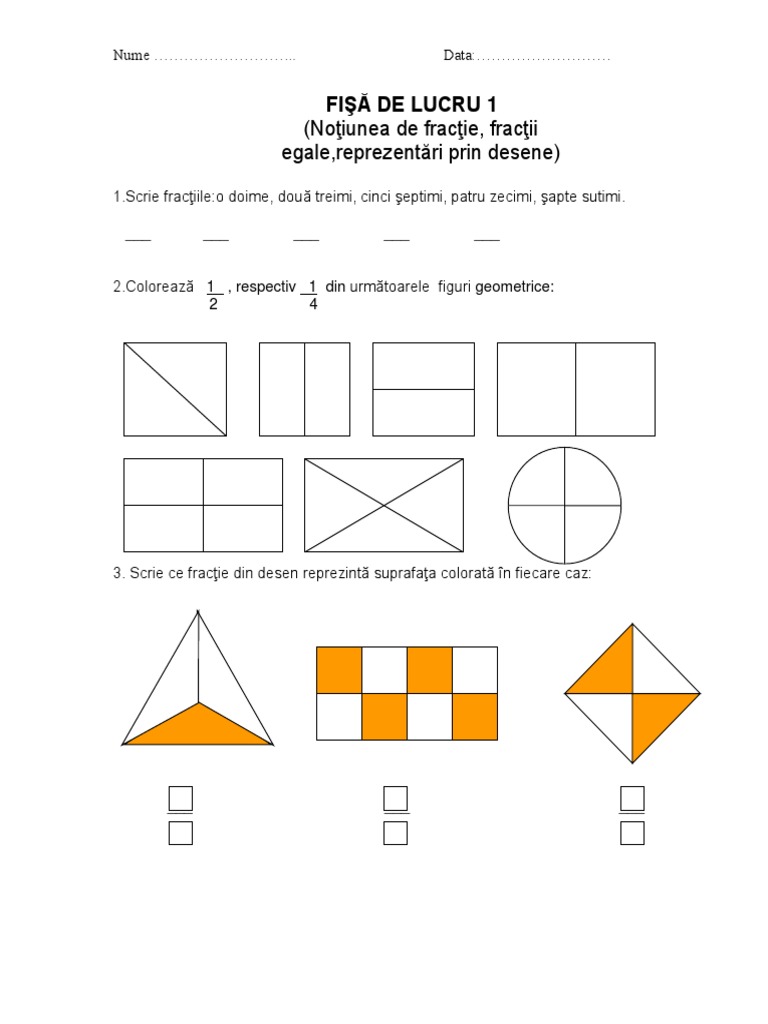 Nume ……………………….. Data:………………………

FIŞĂ DE LUCRU 1
(Noţiunea de fracţie, fracţii egale,reprezentări prin desene)

1.Scrie fracţiile:o doime, două treimi, cinci şeptimi, patru zecimi, şapte sutimi.

___ ___ ___ ___ ___

2.Colorează $\frac{1}{2}$ , respectiv $\frac{1}{4}$ din următoarele figuri geometrice:

3. Scrie ce fracţie din desen reprezintă suprafaţa colorată în fiecare caz: