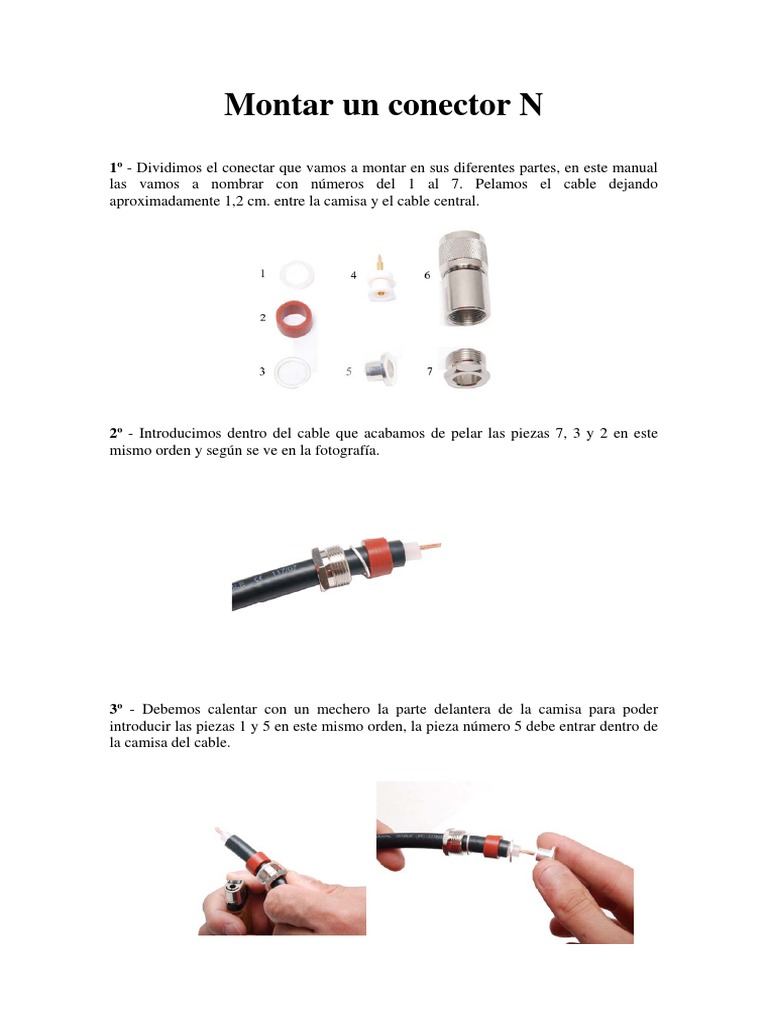 Montar un conector N

1º - Dividimos el conectar que vamos a montar en sus diferentes partes, en este manual las vamos a nombrar con números del 1 al 7. Pelamos el cable dejando aproximadamente 1,2 cm. entre la camisa y el cable central.

1
2
3
4
5
6
7

2º - Introducimos dentro del cable que acabamos de pelar las piezas 7, 3 y 2 en este mismo orden y según se ve en la fotografía.

3º - Debemos calentar con un mechero la parte delantera de la camisa para poder introducir las piezas 1 y 5 en este mismo orden, la pieza número 5 debe entrar dentro de la camisa del cable.