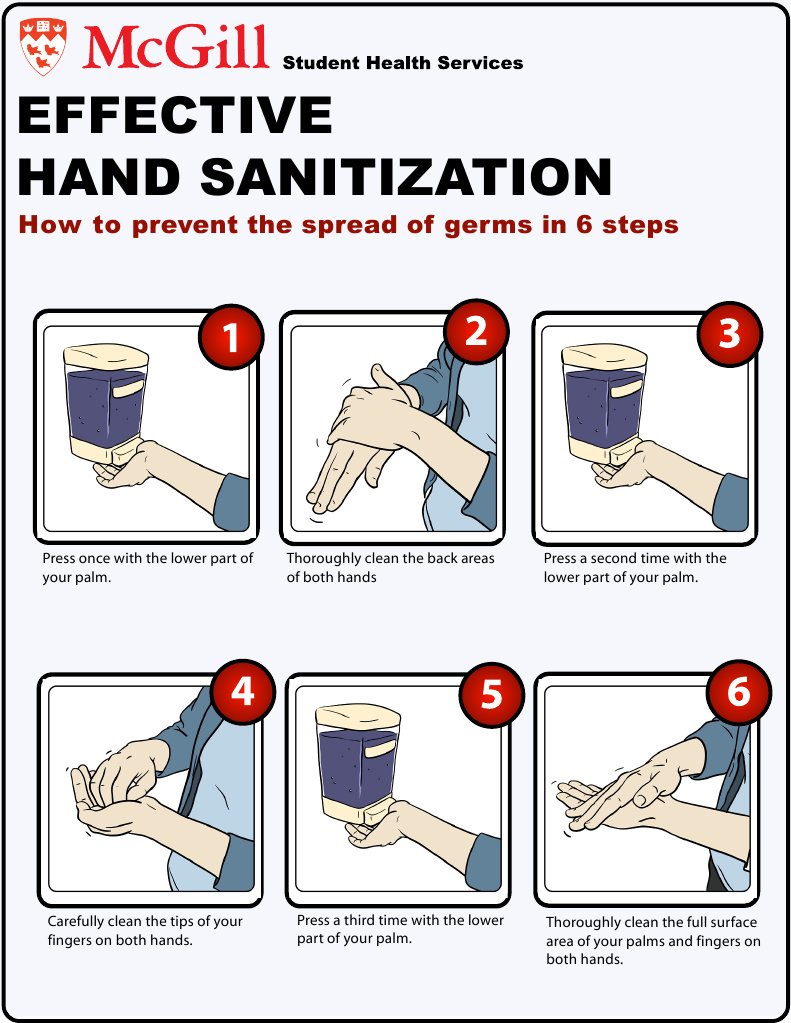 McGill Student Health Services

EFFECTIVE HAND SANITIZATION

How to prevent the spread of germs in 6 steps

1

Press once with the lower part of your palm.

2

Thoroughly clean the back areas of both hands

3

Press a second time with the lower part of your palm.

4

Carefully clean the tips of your fingers on both hands.

5

Press a third time with the lower part of your palm.

6

Thoroughly clean the full surface area of your palms and fingers on both hands.