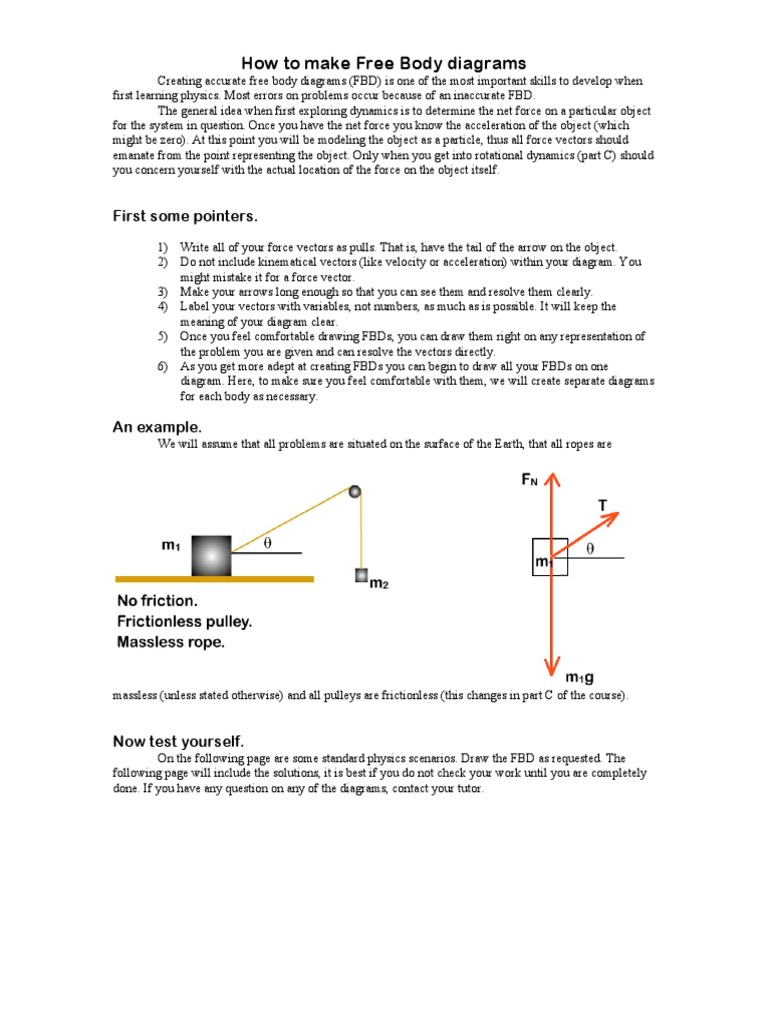 How to make Free Body diagrams

Creating accurate free body diagrams (FBD) is one of the most important skills to develop when first learning physics. Most errors on problems occur because of an inaccurate FBD.

The general idea when first exploring dynamics is to determine the net force on a particular object for the system in question. Once you have the net force you know the acceleration of the object (which might be zero). At this point you will be modeling the object as a particle, thus all force vectors should emanate from the point representing the object. Only when you get into rotational dynamics (part C) should you concern yourself with the actual location of the force on the object itself.

First some pointers.

1) Write all of your force vectors as pulls. That is, have the tail of the arrow on the object.
2) Do not include kinematical vectors (like velocity or acceleration) within your diagram. You might mistake it for a force vector.
3) Make your arrows long enough so that you can see them and resolve them clearly.
4) Label your vectors with variables, not numbers, as much as is possible. It will keep the meaning of your diagram clear.
5) Once you feel comfortable drawing FBDs, you can draw them right on any representation of the problem you are given and can resolve the vectors directly.
6) As you get more adept at creating FBDs you can begin to draw all your FBDs on one diagram. Here, to make sure you feel comfortable with them, we will create separate diagrams for each body as necessary.

An example.

We will assume that all problems are situated on the surface of the Earth, that all ropes are

$m_1$
$\theta$
$m_2$
No friction.
Frictionless pulley.
Massless rope.

$F_N$
T
$m_1$
$\theta$
$m_1g$

massless (unless stated otherwise) and all pulleys are frictionless (this changes in part C of the course).

Now test yourself.

On the following page are some standard physics scenarios. Draw the FBD as requested. The following page will include the solutions, it is best if you do not check your work until you are completely done. If you have any question on any of the diagrams, contact your tutor.