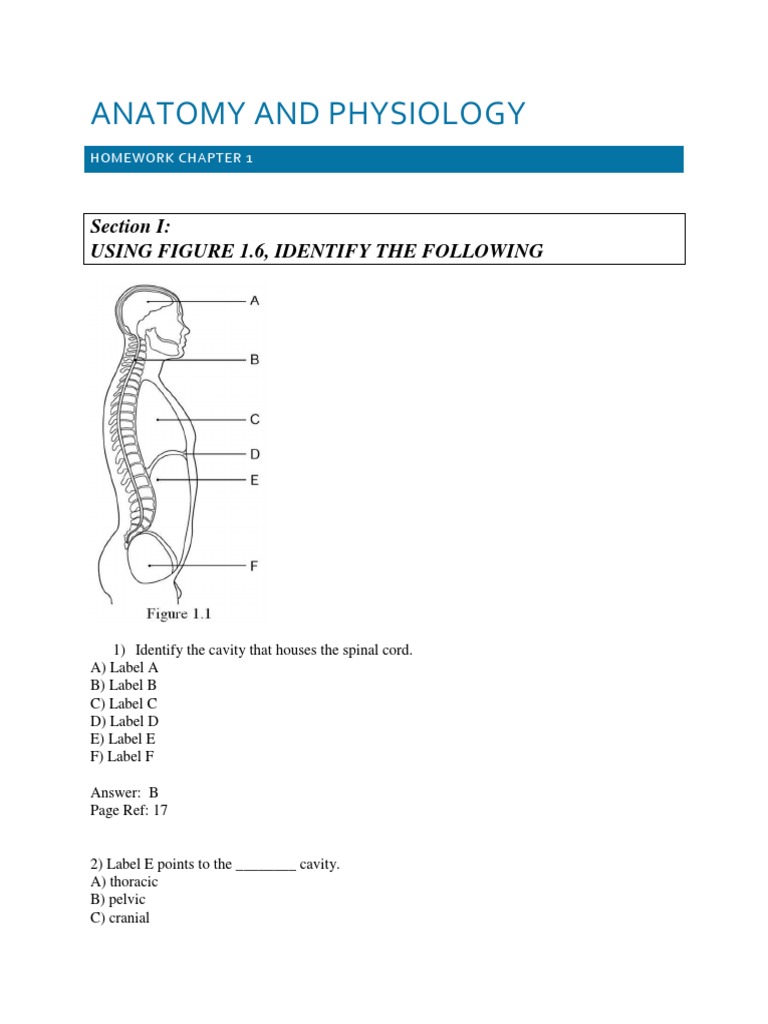 ANATOMY AND PHYSIOLOGY

HOMEWORK CHAPTER 1

Section I:
USING FIGURE 1.6, IDENTIFY THE FOLLOWING

A
B
C
D
E
F

Figure 1.1

1) Identify the cavity that houses the spinal cord.
A) Label A
B) Label B
C) Label C
D) Label D
E) Label E
F) Label F

Answer: B
Page Ref: 17

2) Label E points to the ________ cavity.
A) thoracic
B) pelvic
C) cranial