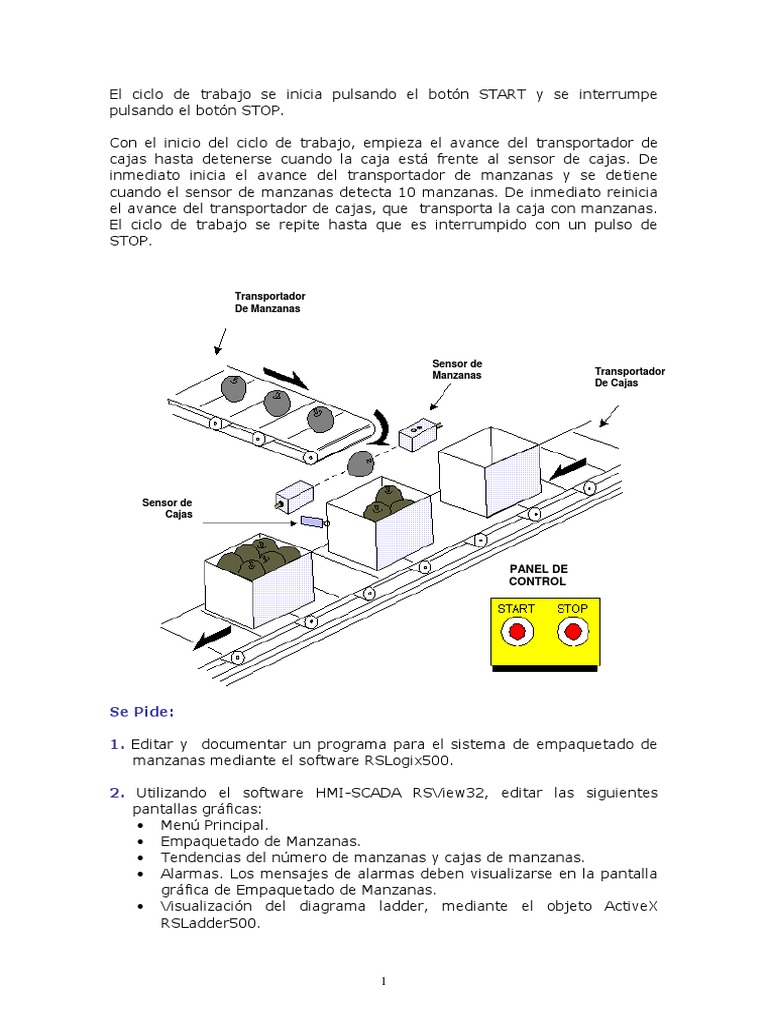 El ciclo de trabajo se inicia pulsando el botón START y se interrumpe pulsando el botón STOP.

Con el inicio del ciclo de trabajo, empieza el avance del transportador de cajas hasta detenerse cuando la caja está frente al sensor de cajas. De inmediato inicia el avance del transportador de manzanas y se detiene cuando el sensor de manzanas detecta 10 manzanas. De inmediato reinicia el avance del transportador de cajas, que transporta la caja con manzanas. El ciclo de trabajo se repite hasta que es interrumpido con un pulso de STOP.

Transportador De Manzanas

Sensor de Manzanas

Transportador De Cajas

Sensor de Cajas

PANEL DE CONTROL

START

STOP

Se Pide:

1. Editar y documentar un programa para el sistema de empaquetado de manzanas mediante el software RSLogix500.

2. Utilizando el software HMI-SCADA RSView32, editar las siguientes pantallas gráficas:
• Menú Principal.
• Empaquetado de Manzanas.
• Tendencias del número de manzanas y cajas de manzanas.
• Alarmas. Los mensajes de alarmas deben visualizarse en la pantalla gráfica de Empaquetado de Manzanas.
• Visualización del diagrama ladder, mediante el objeto ActiveX RSLadder500.

1