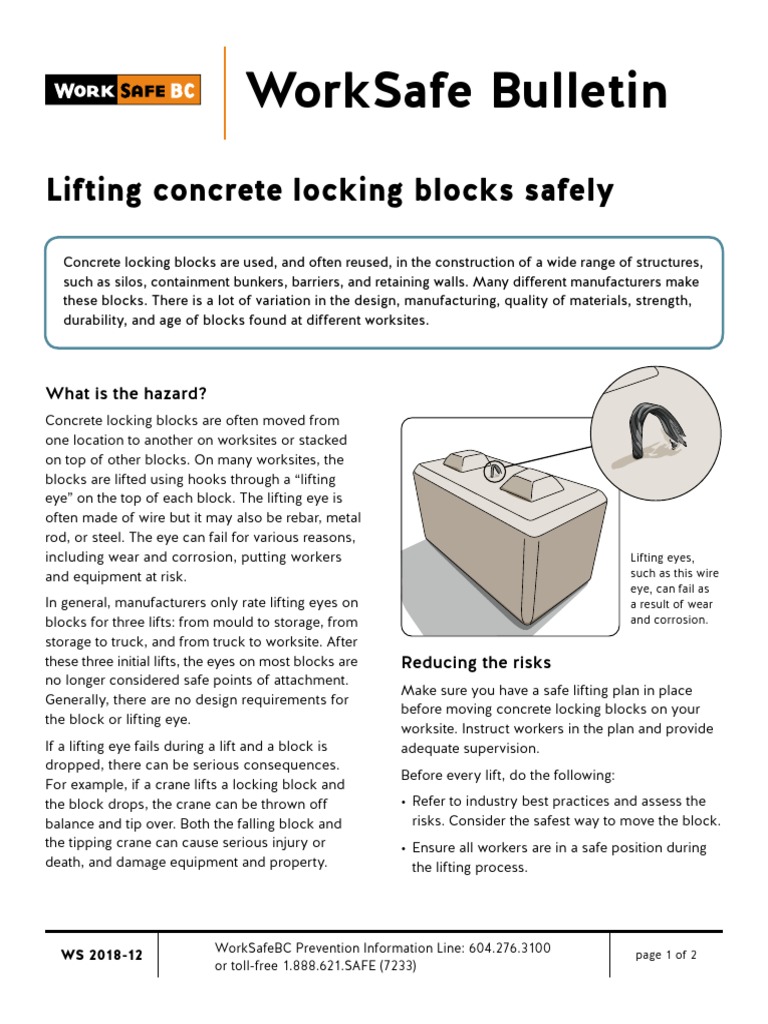 WORK SAFE BC

WorkSafe Bulletin

Lifting concrete locking blocks safely

Concrete locking blocks are used, and often reused, in the construction of a wide range of structures, such as silos, containment bunkers, barriers, and retaining walls. Many different manufacturers make these blocks. There is a lot of variation in the design, manufacturing, quality of materials, strength, durability, and age of blocks found at different worksites.

What is the hazard?

Concrete locking blocks are often moved from one location to another on worksites or stacked on top of other blocks. On many worksites, the blocks are lifted using hooks through a “lifting eye” on the top of each block. The lifting eye is often made of wire but it may also be rebar, metal rod, or steel. The eye can fail for various reasons, including wear and corrosion, putting workers and equipment at risk.

In general, manufacturers only rate lifting eyes on blocks for three lifts: from mould to storage, from storage to truck, and from truck to worksite. After these three initial lifts, the eyes on most blocks are no longer considered safe points of attachment. Generally, there are no design requirements for the block or lifting eye.

If a lifting eye fails during a lift and a block is dropped, there can be serious consequences. For example, if a crane lifts a locking block and the block drops, the crane can be thrown off balance and tip over. Both the falling block and the tipping crane can cause serious injury or death, and damage equipment and property.

Lifting eyes, such as this wire eye, can fail as a result of wear and corrosion.

Reducing the risks

Make sure you have a safe lifting plan in place before moving concrete locking blocks on your worksite. Instruct workers in the plan and provide adequate supervision.

Before every lift, do the following:

• Refer to industry best practices and assess the risks. Consider the safest way to move the block.

• Ensure all workers are in a safe position during the lifting process.

WS 2018-12

WorkSafeBC Prevention Information Line: 604.276.3100 or toll-free 1.888.621.SAFE (7233)

page 1 of 2