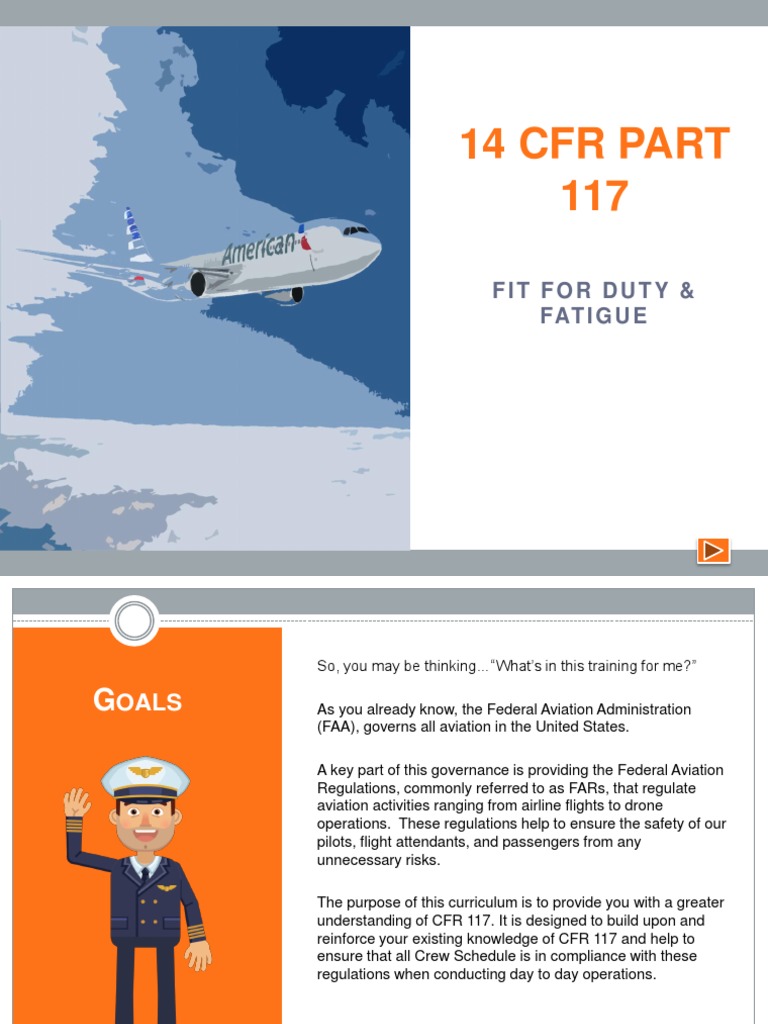 American

14 CFR PART 117

FIT FOR DUTY & FATIGUE

GOALS

So, you may be thinking…"What's in this training for me?"

As you already know, the Federal Aviation Administration (FAA), governs all aviation in the United States.

A key part of this governance is providing the Federal Aviation Regulations, commonly referred to as FARs, that regulate aviation activities ranging from airline flights to drone operations. These regulations help to ensure the safety of our pilots, flight attendants, and passengers from any unnecessary risks.

The purpose of this curriculum is to provide you with a greater understanding of CFR 117. It is designed to build upon and reinforce your existing knowledge of CFR 117 and help to ensure that all Crew Schedule is in compliance with these regulations when conducting day to day operations.