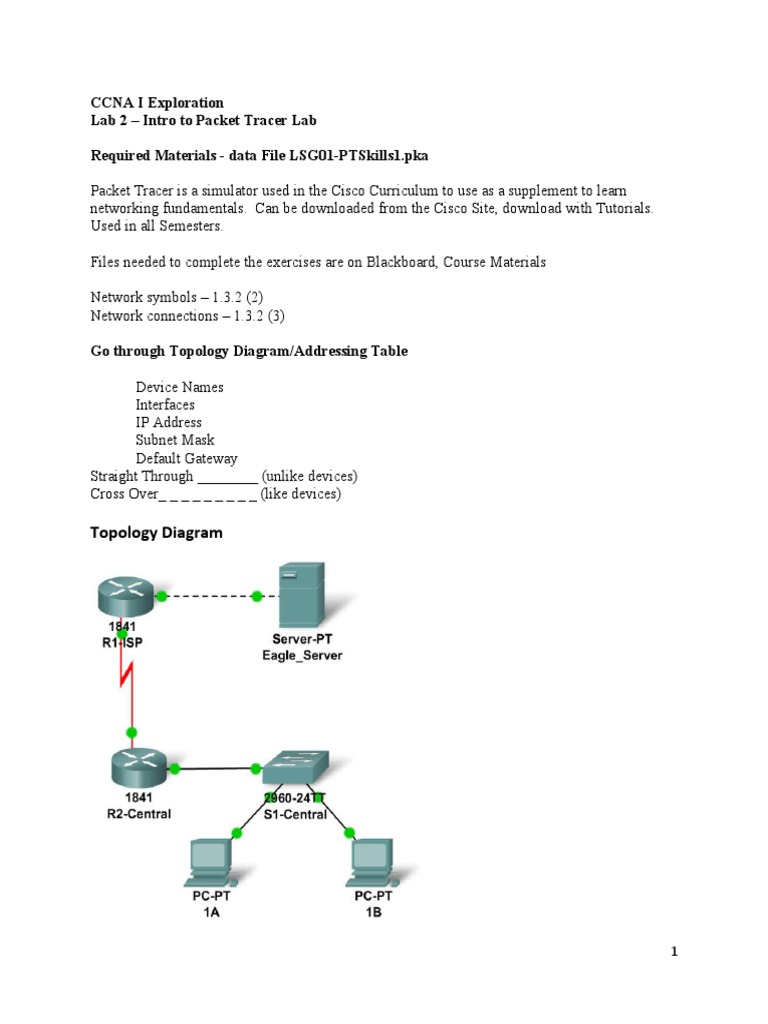 CCNA I Exploration
Lab 2 – Intro to Packet Tracer Lab

Required Materials - data File LSG01-PTSkills1.pka

Packet Tracer is a simulator used in the Cisco Curriculum to use as a supplement to learn networking fundamentals. Can be downloaded from the Cisco Site, download with Tutorials. Used in all Semesters.

Files needed to complete the exercises are on Blackboard, Course Materials

Network symbols – 1.3.2 (2)
Network connections – 1.3.2 (3)

Go through Topology Diagram/Addressing Table

Device Names
Interfaces
IP Address
Subnet Mask
Default Gateway
Straight Through ________ (unlike devices)
Cross Over_ _ _ _ _ _ _ _ _ (like devices)

Topology Diagram

1841
R1-ISP

Server-PT
Eagle_Server

1841
R2-Central

2960-24TT
S1-Central

PC-PT
1A

PC-PT
1B

1