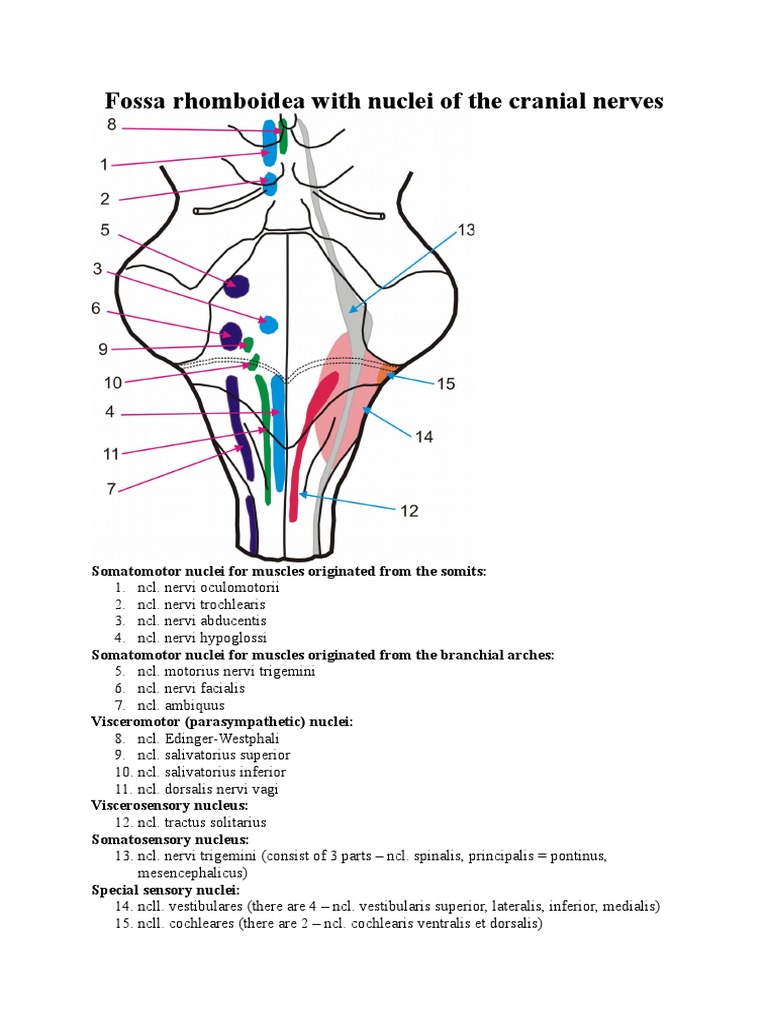 Fossa rhomboidea with nuclei of the cranial nerves

8
1
2
5
3
6
9
10
4
11
7
13
15
14
12

Somatomotor nuclei for muscles originated from the somits:
1. ncl. nervi oculomotorii
2. ncl. nervi trochlearis
3. ncl. nervi abducentis
4. ncl. nervi hypoglossi
Somatomotor nuclei for muscles originated from the branchial arches:
5. ncl. motorius nervi trigemini
6. ncl. nervi facialis
7. ncl. ambiquus
Visceromotor (parasympathetic) nuclei:
8. ncl. Edinger-Westphali
9. ncl. salivatorius superior
10. ncl. salivatorius inferior
11. ncl. dorsalis nervi vagi
Viscerosensory nucleus:
12. ncl. tractus solitarius
Somatosensory nucleus:
13. ncl. nervi trigemini (consist of 3 parts – ncl. spinalis, principalis = pontinus, mesencephalicus)
Special sensory nuclei:
14. ncll. vestibulares (there are 4 – ncl. vestibularis superior, lateralis, inferior, medialis)
15. ncll. cochleares (there are 2 – ncl. cochlearis ventralis et dorsalis)