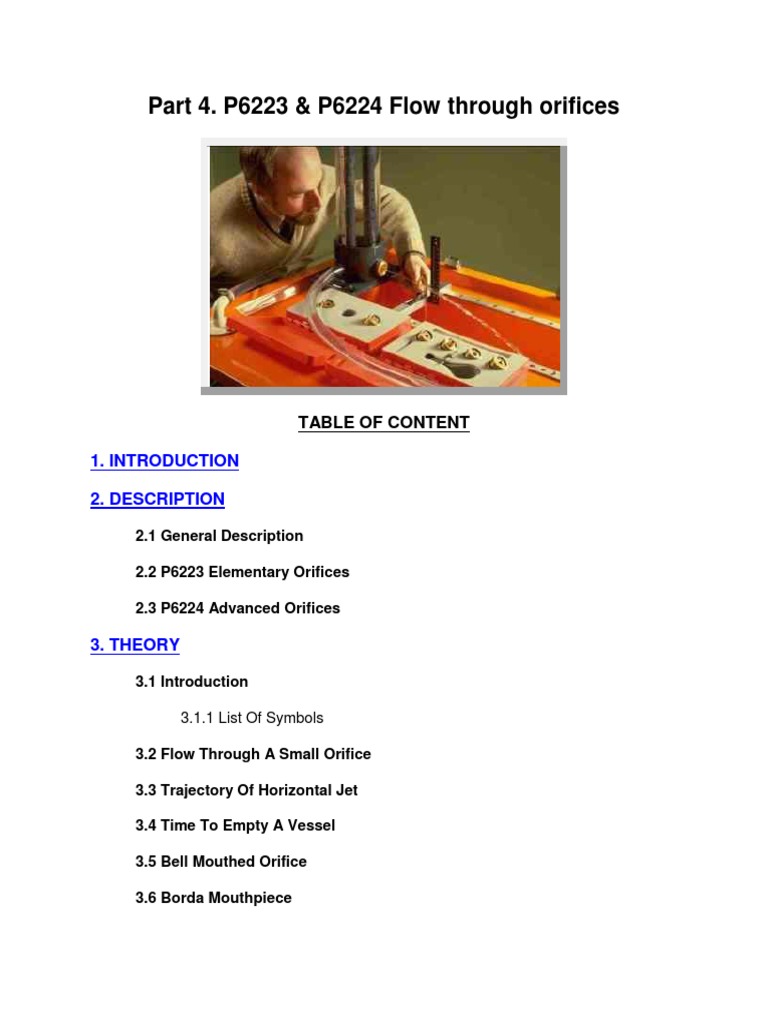 Part 4. P6223 & P6224 Flow through orifices

TABLE OF CONTENT

1. INTRODUCTION

2. DESCRIPTION

2.1 General Description

2.2 P6223 Elementary Orifices

2.3 P6224 Advanced Orifices

3. THEORY

3.1 Introduction

3.1.1 List Of Symbols

3.2 Flow Through A Small Orifice

3.3 Trajectory Of Horizontal Jet

3.4 Time To Empty A Vessel

3.5 Bell Mouthed Orifice

3.6 Borda Mouthpiece