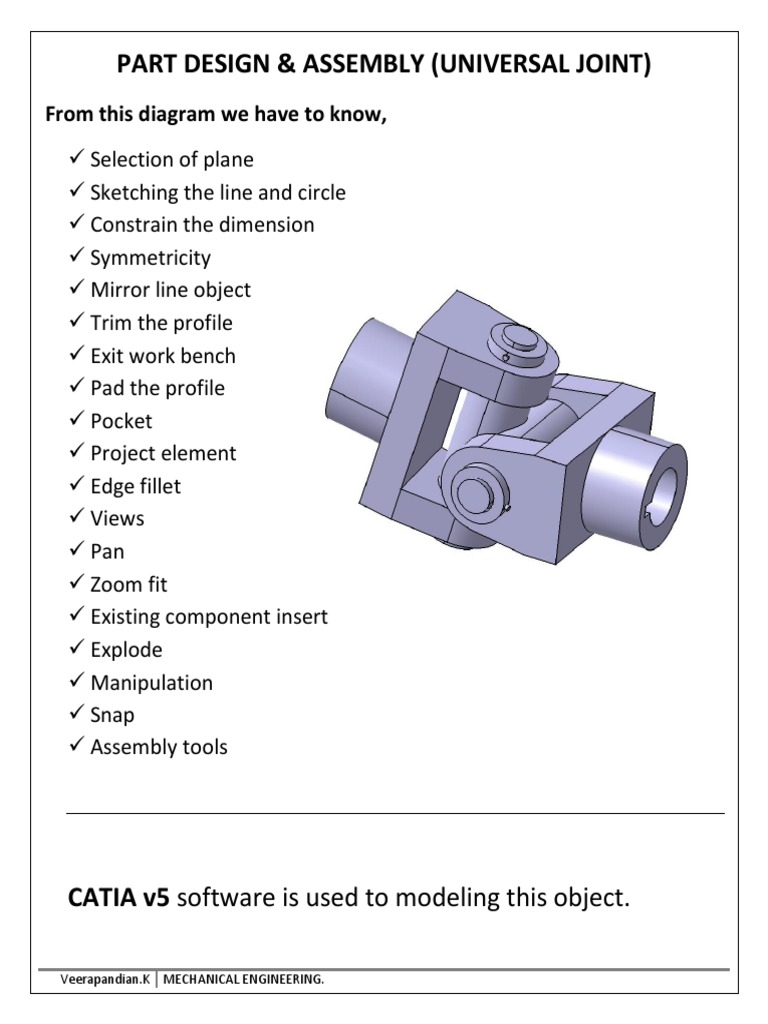 PART DESIGN & ASSEMBLY (UNIVERSAL JOINT)

From this diagram we have to know,

✓ Selection of plane
✓ Sketching the line and circle
✓ Constrain the dimension
✓ Symmetricity
✓ Mirror line object
✓ Trim the profile
✓ Exit work bench
✓ Pad the profile
✓ Pocket
✓ Project element
✓ Edge fillet
✓ Views
✓ Pan
✓ Zoom fit
✓ Existing component insert
✓ Explode
✓ Manipulation
✓ Snap
✓ Assembly tools

CATIA v5 software is used to modeling this object.

Veerapandian.K | MECHANICAL ENGINEERING.