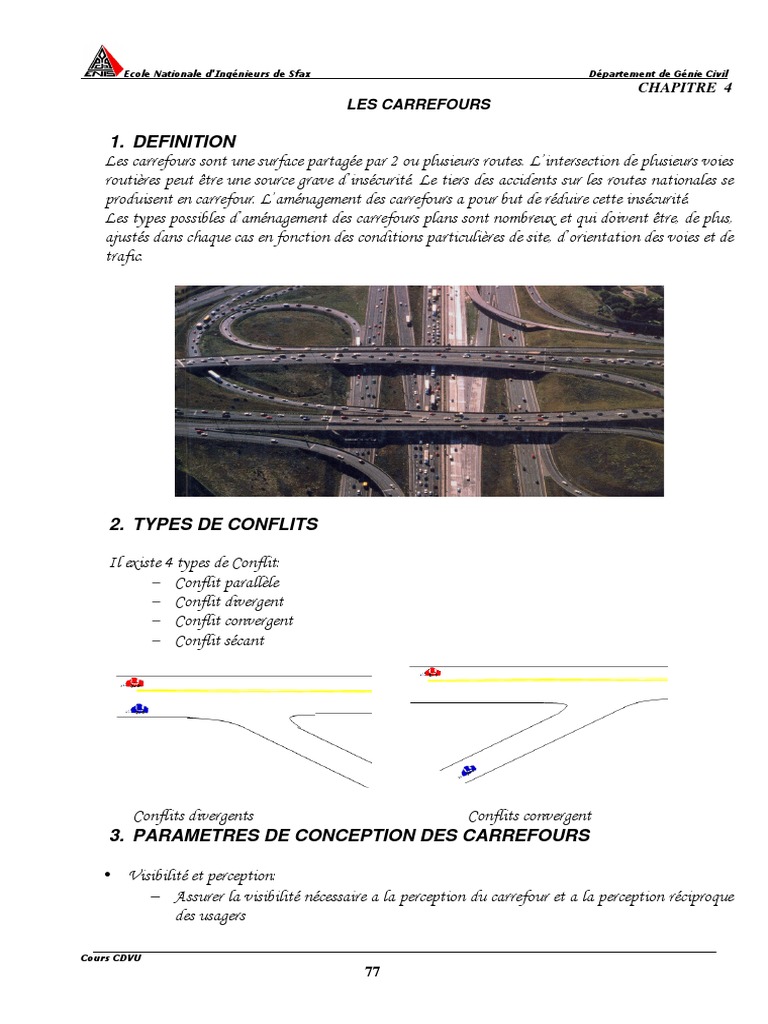 ENIS Ecole Nationale d'Ingénieurs de Sfax

Département de Génie Civil

CHAPITRE 4

LES CARREFOURS

1. DEFINITION

Les carrefours sont une surface partagée par 2 ou plusieurs routes. L'intersection de plusieurs voies routières peut être une source grave d'insécurité. Le tiers des accidents sur les routes nationales se produisent en carrefour. L'aménagement des carrefours a pour but de réduire cette insécurité.
Les types possibles d'aménagement des carrefours plans sont nombreux et qui doivent être, de plus, ajustés dans chaque cas en fonction des conditions particulières de site, d'orientation des voies et de trafic.

2. TYPES DE CONFLITS

Il existe 4 types de Conflit:
– Conflit parallèle
– Conflit divergent
– Conflit convergent
– Conflit sécant

Conflits divergents

Conflits convergent

3. PARAMETRES DE CONCEPTION DES CARREFOURS

• Visibilité et perception:
– Assurer la visibilité nécessaire a la perception du carrefour et a la perception réciproque des usagers

Cours CDVU

77