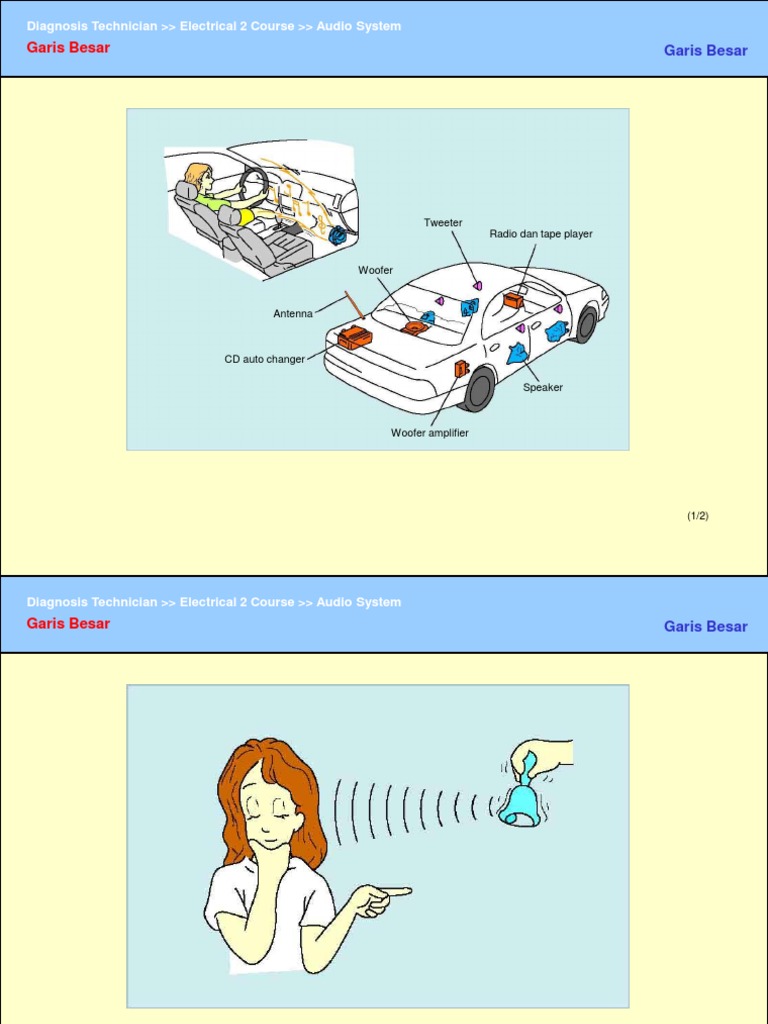 Diagnosis Technician >> Electrical 2 Course >> Audio System
Garis Besar

Garis Besar

Tweeter
Radio dan tape player
Woofer
Antenna
CD auto changer
Speaker
Woofer amplifier

(1/2)

Diagnosis Technician >> Electrical 2 Course >> Audio System
Garis Besar

Garis Besar