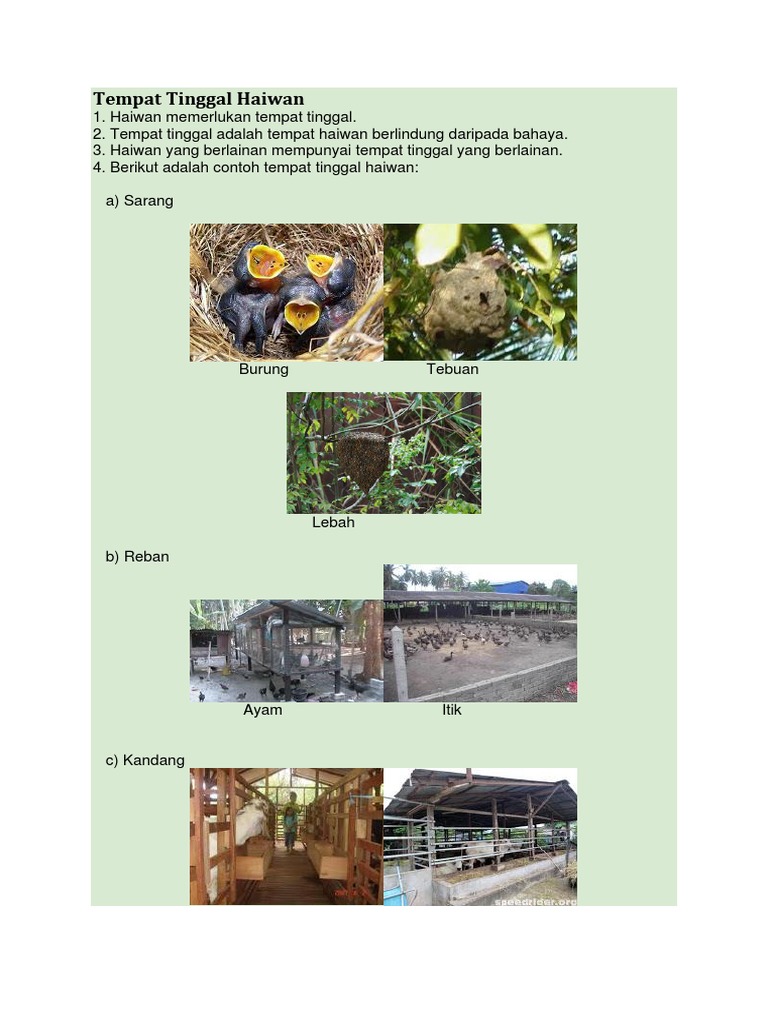 Tempat Tinggal Haiwan
1. Haiwan memerlukan tempat tinggal.
2. Tempat tinggal adalah tempat haiwan berlindung daripada bahaya.
3. Haiwan yang berlainan mempunyai tempat tinggal yang berlainan.
4. Berikut adalah contoh tempat tinggal haiwan:

a) Sarang

Burung

Tebuan

Lebah

b) Reban

Ayam

Itik

c) Kandang

speedrider.org