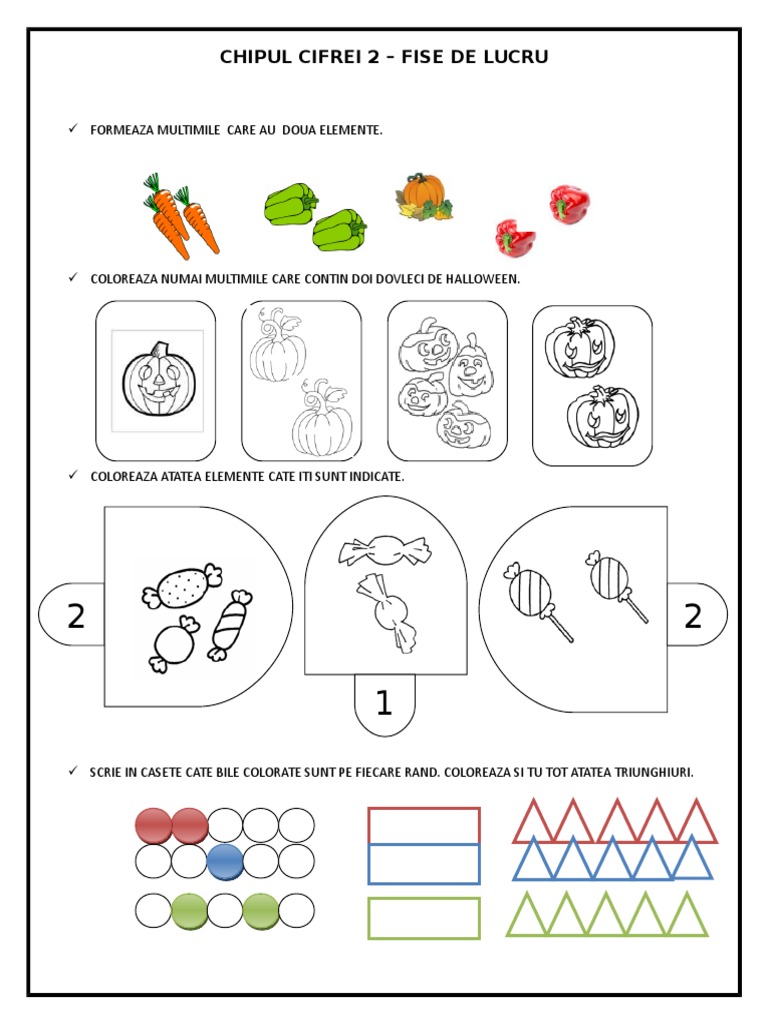 CHIPUL CIFREI 2 – FISE DE LUCRU

✓ FORMEAZA MULTIMILE CARE AU DOUA ELEMENTE.

✓ COLOREAZA NUMAI MULTIMILE CARE CONTIN DOI DOVLECI DE HALLOWEEN.

✓ COLOREAZA ATATEA ELEMENTE CATE ITI SUNT INDICATE.

2

1

2

✓ SCRIE IN CASETE CATE BILE COLORATE SUNT PE FIECARE RAND. COLOREAZA SI TU TOT ATATEA TRIUNGHIURI.