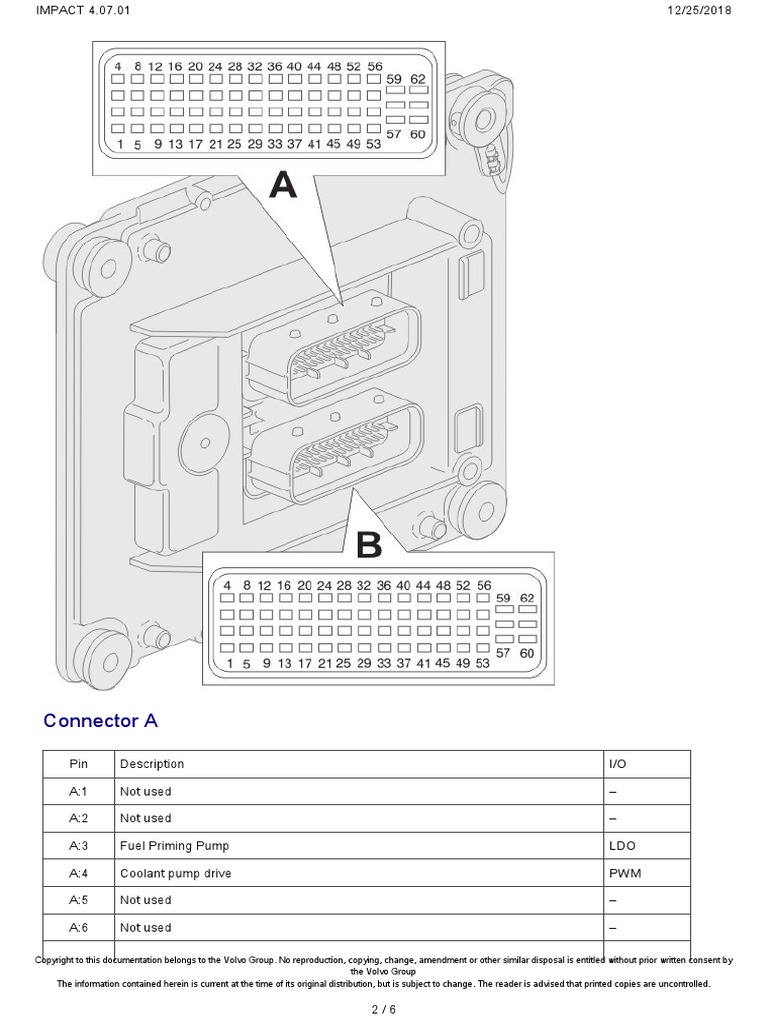 IMPACT 4.07.01

12/25/2018

4 8 12 16 20 24 28 32 36 40 44 48 52 56
59 62
57 60
1 5 9 13 17 21 25 29 33 37 41 45 49 53

A

B

4 8 12 16 20 24 28 32 36 40 44 48 52 56
59 62
57 60
1 5 9 13 17 21 25 29 33 37 41 45 49 53

Connector A

| Pin | Description | I/O |
|---|---|---|
| A:1 | Not used | – |
| A:2 | Not used | – |
| A:3 | Fuel Priming Pump | LDO |
| A:4 | Coolant pump drive | PWM |
| A:5 | Not used | – |
| A:6 | Not used | – |

Copyright to this documentation belongs to the Volvo Group. No reproduction, copying, change, amendment or other similar disposal is entitled without prior written consent by the Volvo Group
The information contained herein is current at the time of its original distribution, but is subject to change. The reader is advised that printed copies are uncontrolled.

2 / 6