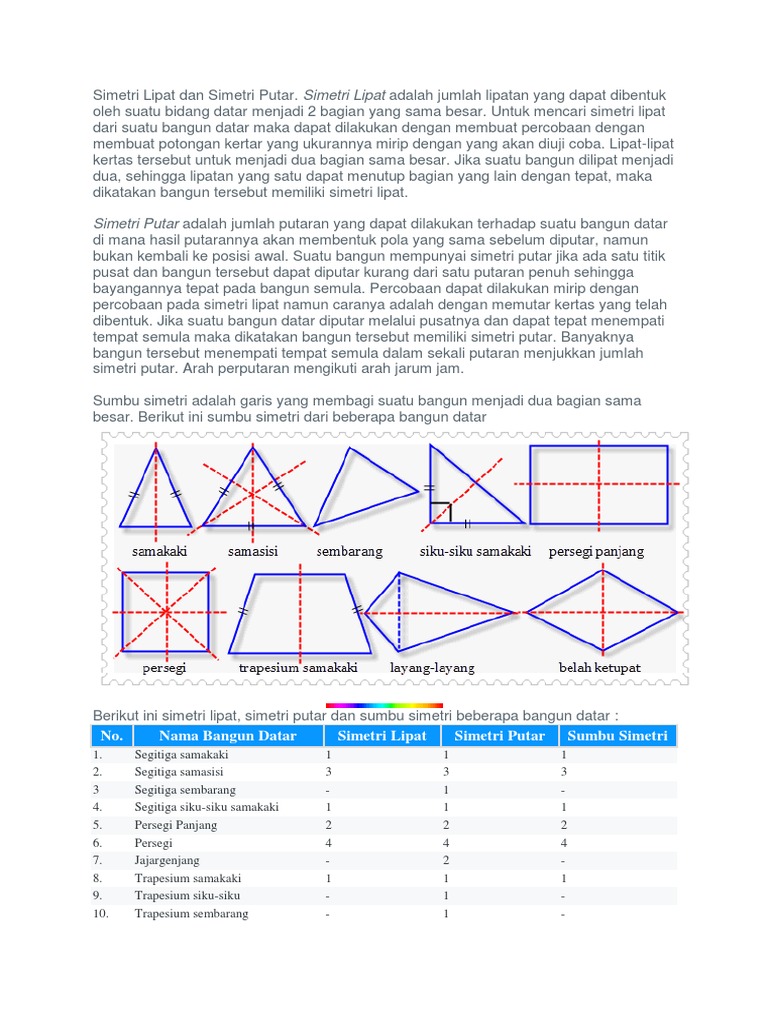 Simetri Lipat dan Simetri Putar. Simetri Lipat adalah jumlah lipatan yang dapat dibentuk oleh suatu bidang datar menjadi 2 bagian yang sama besar. Untuk mencari simetri lipat dari suatu bangun datar maka dapat dilakukan dengan membuat percobaan dengan membuat potongan kertar yang ukurannya mirip dengan yang akan diuji coba. Lipat-lipat kertas tersebut untuk menjadi dua bagian sama besar. Jika suatu bangun dilipat menjadi dua, sehingga lipatan yang satu dapat menutup bagian yang lain dengan tepat, maka dikatakan bangun tersebut memiliki simetri lipat.

Simetri Putar adalah jumlah putaran yang dapat dilakukan terhadap suatu bangun datar di mana hasil putarannya akan membentuk pola yang sama sebelum diputar, namun bukan kembali ke posisi awal. Suatu bangun mempunyai simetri putar jika ada satu titik pusat dan bangun tersebut dapat diputar kurang dari satu putaran penuh sehingga bayangannya tepat pada bangun semula. Percobaan dapat dilakukan mirip dengan percobaan pada simetri lipat namun caranya adalah dengan memutar kertas yang telah dibentuk. Jika suatu bangun datar diputar melalui pusatnya dan dapat tepat menempati tempat semula maka dikatakan bangun tersebut memiliki simetri putar. Banyaknya bangun tersebut menempati tempat semula dalam sekali putaran menjukkan jumlah simetri putar. Arah perputaran mengikuti arah jarum jam.

Sumbu simetri adalah garis yang membagi suatu bangun menjadi dua bagian sama besar. Berikut ini sumbu simetri dari beberapa bangun datar

samakaki samasisi sembarang siku-siku samakaki persegi panjang

persegi trapesium samakaki layang-layang belah ketupat

Berikut ini simetri lipat, simetri putar dan sumbu simetri beberapa bangun datar :

| No. | Nama Bangun Datar | Simetri Lipat | Simetri Putar | Sumbu Simetri |
|---|---|---|---|---|
| 1. | Segitiga samakaki | 1 | 1 | 1 |
| 2. | Segitiga samasisi | 3 | 3 | 3 |
| 3 | Segitiga sembarang | - | 1 | - |
| 4. | Segitiga siku-siku samakaki | 1 | 1 | 1 |
| 5. | Persegi Panjang | 2 | 2 | 2 |
| 6. | Persegi | 4 | 4 | 4 |
| 7. | Jajargenjang | - | 2 | - |
| 8. | Trapesium samakaki | 1 | 1 | 1 |
| 9. | Trapesium siku-siku | - | 1 | - |
| 10. | Trapesium sembarang | - | 1 | - |