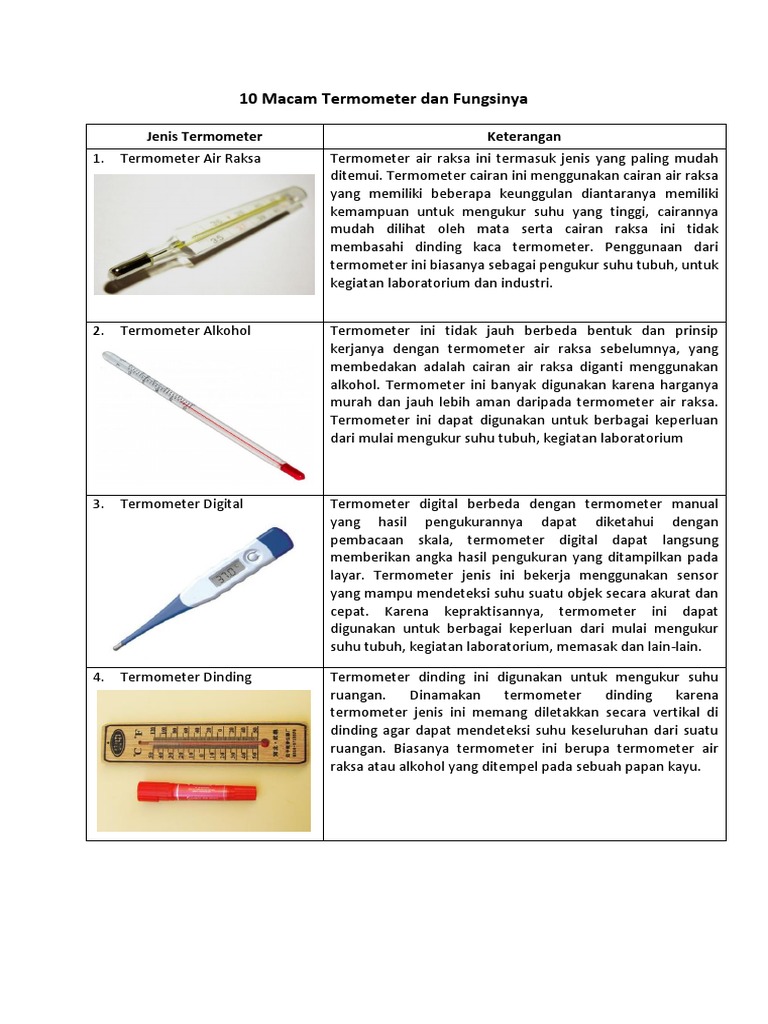 10 Macam Termometer dan Fungsinya

| Jenis Termometer | Keterangan |
|---|---|
| 1. Termometer Air Raksa | Termometer air raksa ini termasuk jenis yang paling mudah ditemui. Termometer cairan ini menggunakan cairan air raksa yang memiliki beberapa keunggulan diantaranya memiliki kemampuan untuk mengukur suhu yang tinggi, cairannya mudah dilihat oleh mata serta cairan raksa ini tidak membasahi dinding kaca termometer. Penggunaan dari termometer ini biasanya sebagai pengukur suhu tubuh, untuk kegiatan laboratorium dan industri. |
| 2. Termometer Alkohol | Termometer ini tidak jauh berbeda bentuk dan prinsip kerjanya dengan termometer air raksa sebelumnya, yang membedakan adalah cairan air raksa diganti menggunakan alkohol. Termometer ini banyak digunakan karena harganya murah dan jauh lebih aman daripada termometer air raksa. Termometer ini dapat digunakan untuk berbagai keperluan dari mulai mengukur suhu tubuh, kegiatan laboratorium |
| 3. Termometer Digital | Termometer digital berbeda dengan termometer manual yang hasil pengukurannya dapat diketahui dengan pembacaan skala, termometer digital dapat langsung memberikan angka hasil pengukuran yang ditampilkan pada layar. Termometer jenis ini bekerja menggunakan sensor yang mampu mendeteksi suhu suatu objek secara akurat dan cepat. Karena kepraktisannya, termometer ini dapat digunakan untuk berbagai keperluan dari mulai mengukur suhu tubuh, kegiatan laboratorium, memasak dan lain-lain. |
| 4. Termometer Dinding | Termometer dinding ini digunakan untuk mengukur suhu ruangan. Dinamakan termometer dinding karena termometer jenis ini memang diletakkan secara vertikal di dinding agar dapat mendeteksi suhu keseluruhan dari suatu ruangan. Biasanya termometer ini berupa termometer air raksa atau alkohol yang ditempel pada sebuah papan kayu. |