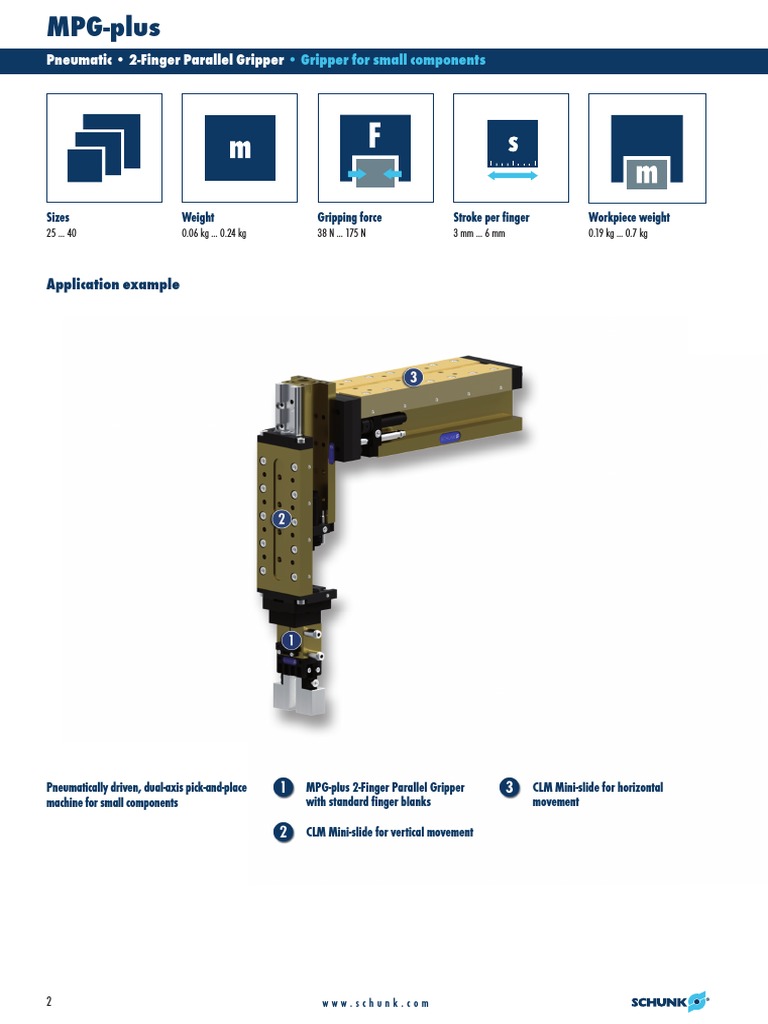 MPG-plus

Pneumatic • 2-Finger Parallel Gripper • Gripper for small components

m

F

s

m

Sizes
25 ... 40

Weight
0.06 kg ... 0.24 kg

Gripping force
38 N ... 175 N

Stroke per finger
3 mm ... 6 mm

Workpiece weight
0.19 kg ... 0.7 kg

Application example

3

2

1

Pneumatically driven, dual-axis pick-and-place machine for small components

1 MPG-plus 2-Finger Parallel Gripper with standard finger blanks

2 CLM Mini-slide for vertical movement

3 CLM Mini-slide for horizontal movement

2

www.schunk.com

SCHUNK